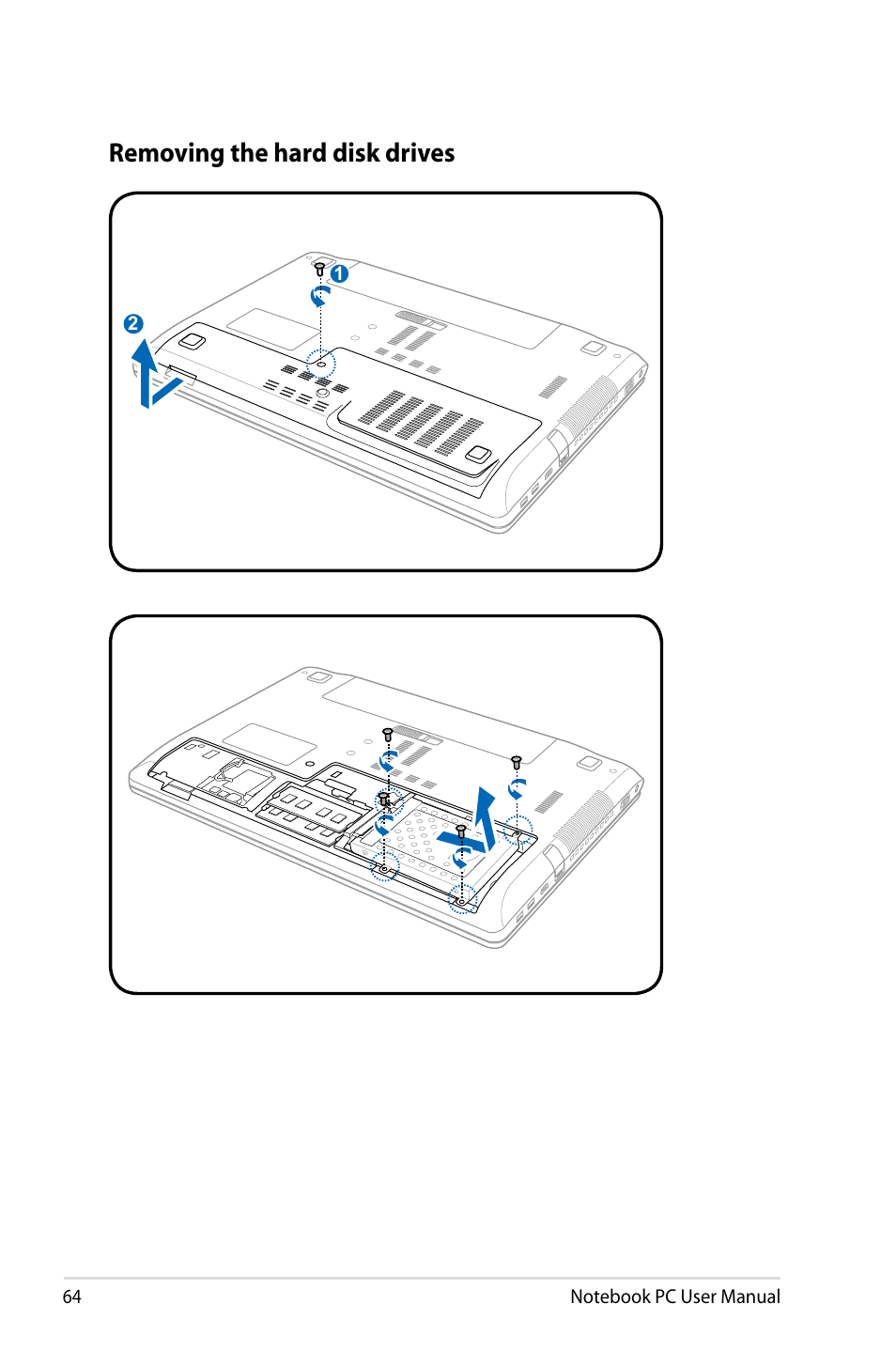 Removing the hard disk drives

1

2

64

Notebook PC User Manual