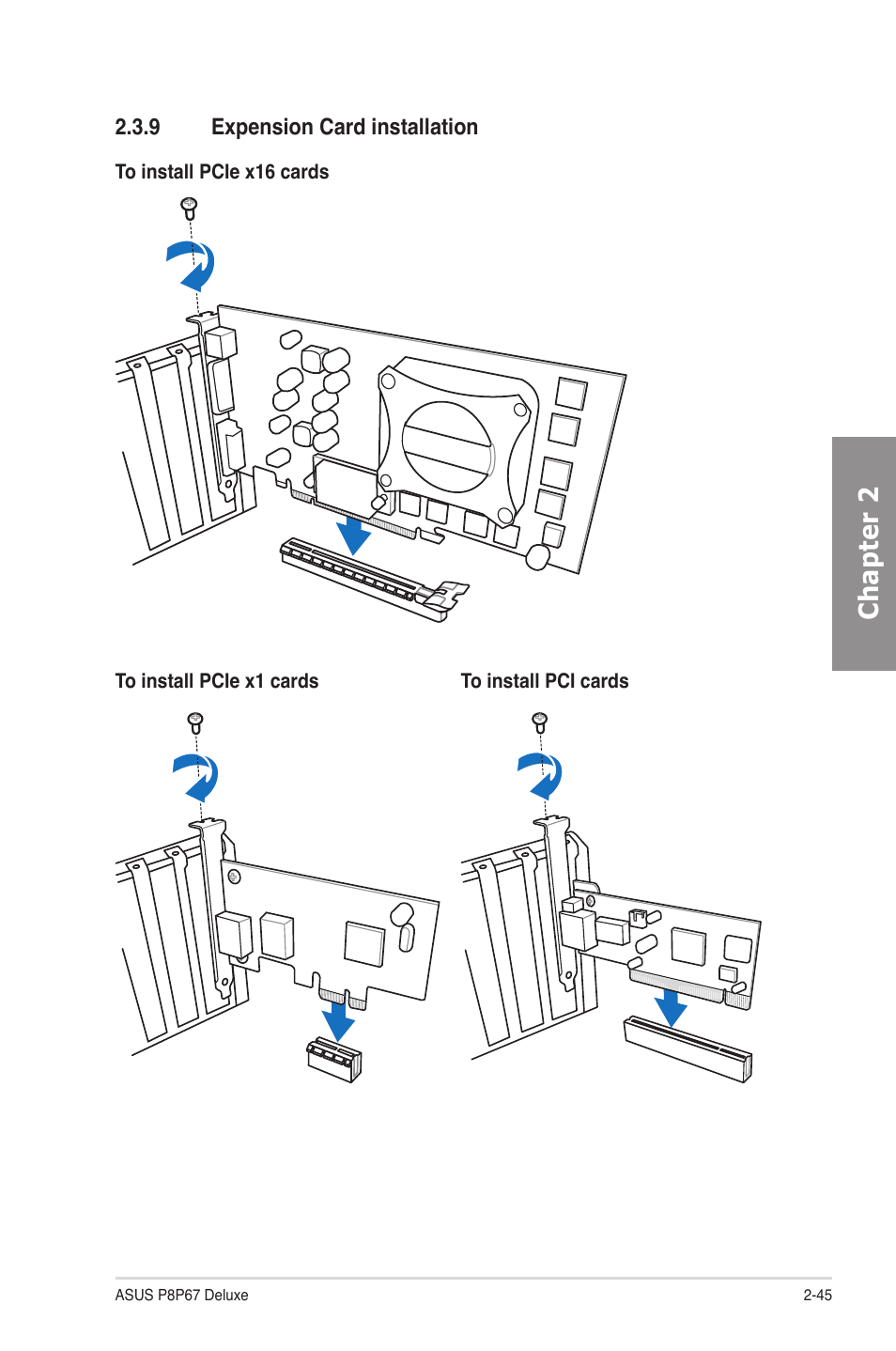 2.3.9 Expension Card installation

To install PCIe x16 cards

Chapter 2

To install PCIe x1 cards

To install PCI cards

ASUS P8P67 Deluxe

2-45