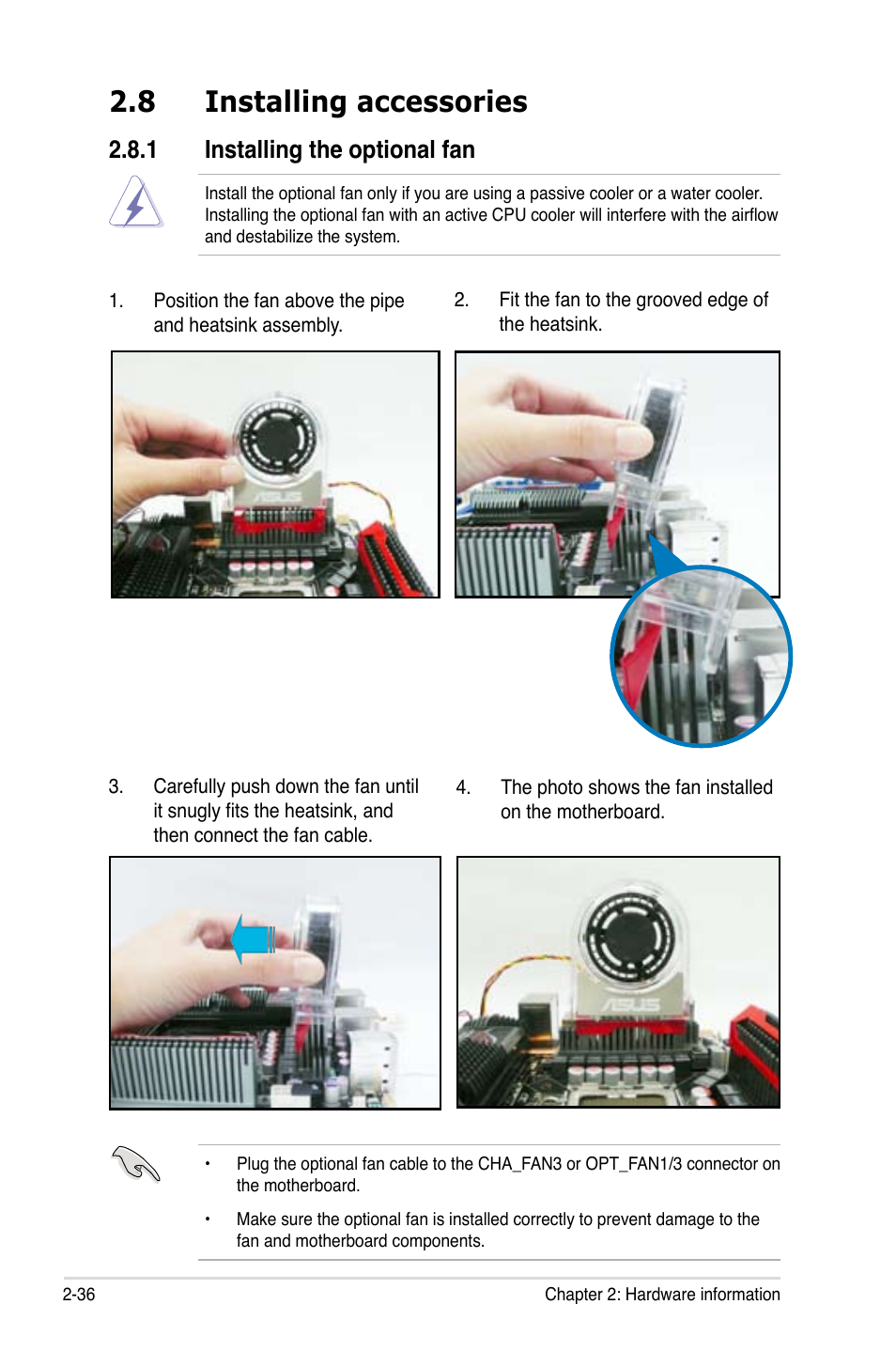 2.8 Installing accessories

2.8.1 Installing the optional fan

Install the optional fan only if you are using a passive cooler or a water cooler. Installing the optional fan with an active CPU cooler will interfere with the airflow and destabilize the system.

1. Position the fan above the pipe and heatsink assembly.

2. Fit the fan to the grooved edge of the heatsink.

ASUS

3. Carefully push down the fan until it snugly fits the heatsink, and then connect the fan cable.

4. The photo shows the fan installed on the motherboard.

ASUS

• Plug the optional fan cable to the CHA_FAN3 or OPT_FAN1/3 connector on the motherboard.

• Make sure the optional fan is installed correctly to prevent damage to the fan and motherboard components.

2-36 Chapter 2: Hardware information