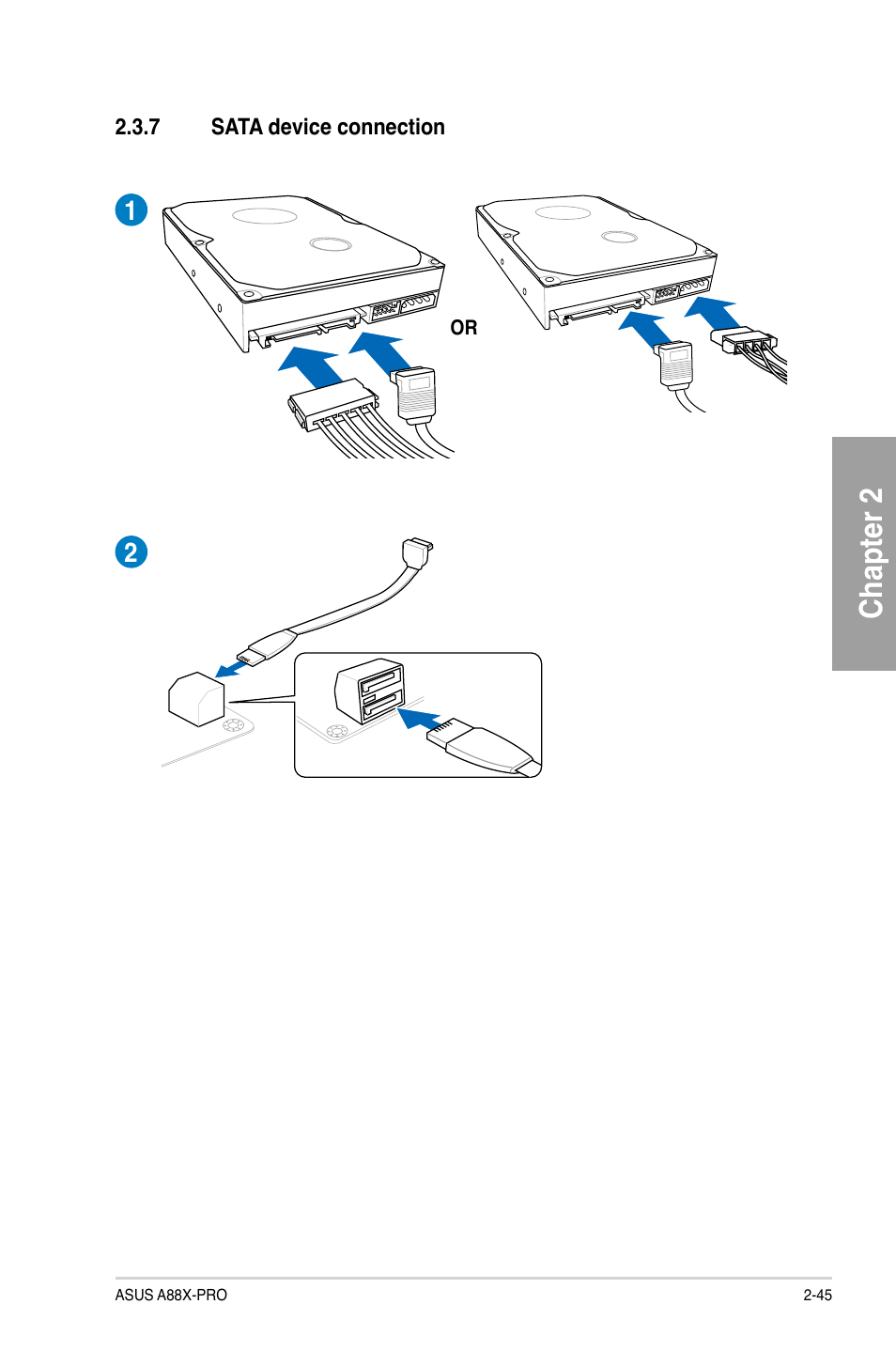 2.3.7 SATA device connection

1

OR

2

Chapter 2

ASUS A88X-PRO

2-45