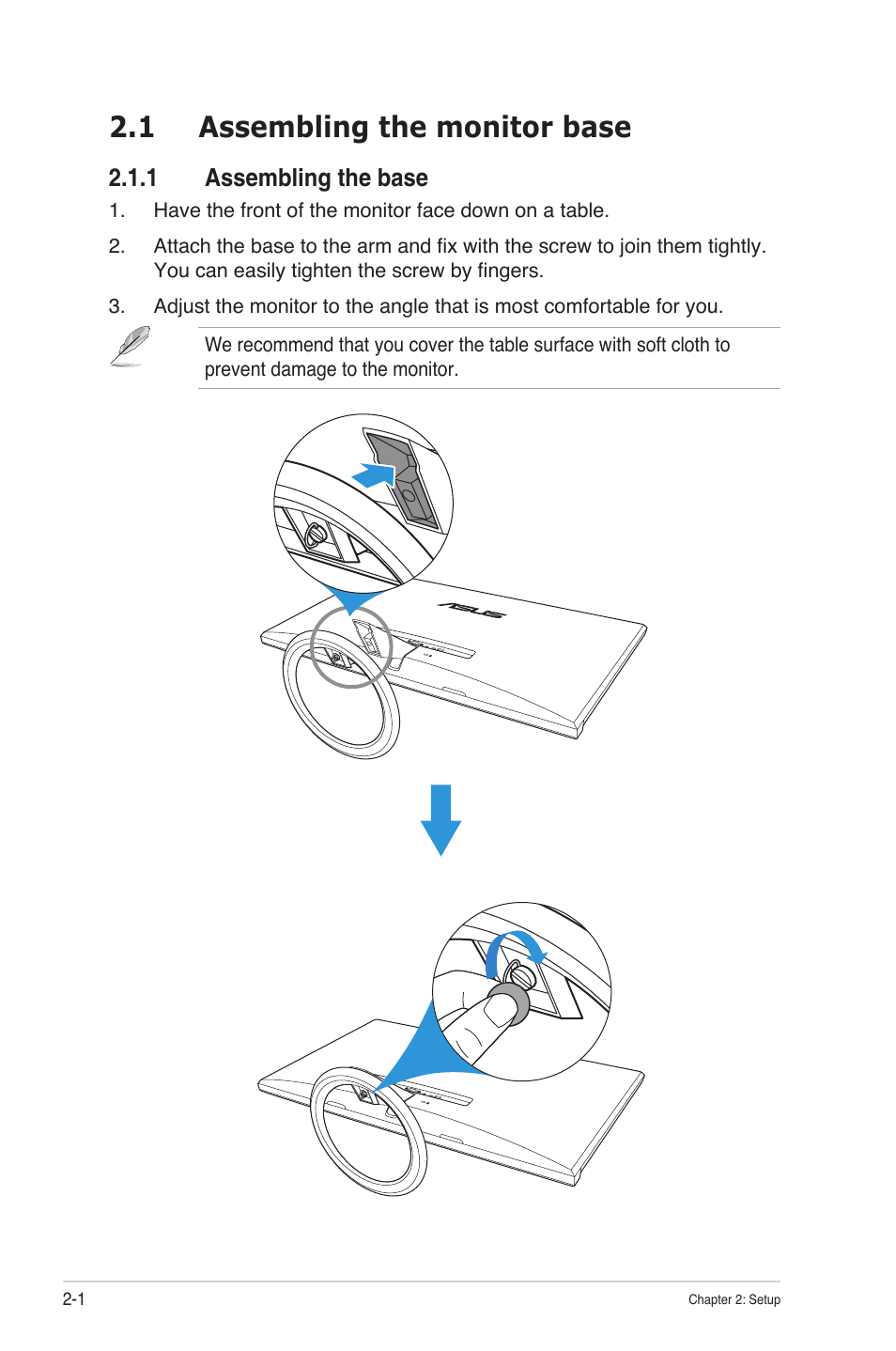 2.1 Assembling the monitor base

2.1.1 Assembling the base

1. Have the front of the monitor face down on a table.

2. Attach the base to the arm and fix with the screw to join them tightly. You can easily tighten the screw by fingers.

3. Adjust the monitor to the angle that is most comfortable for you.

We recommend that you cover the table surface with soft cloth to prevent damage to the monitor.

ASUS

2-1

Chapter 2: Setup