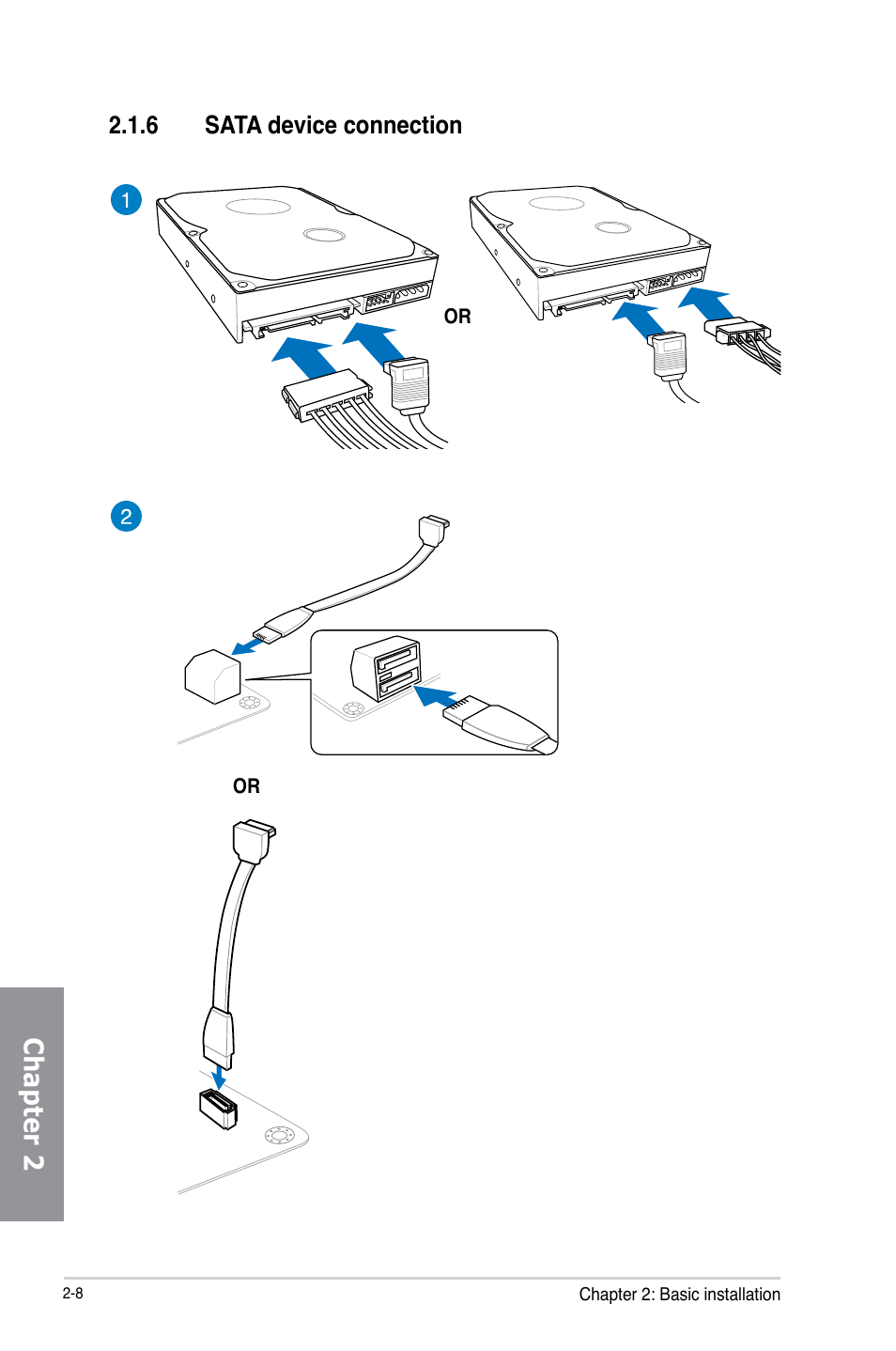 2.1.6 SATA device connection

1

OR

2

OR

Chapter 2

2-8

Chapter 2: Basic installation