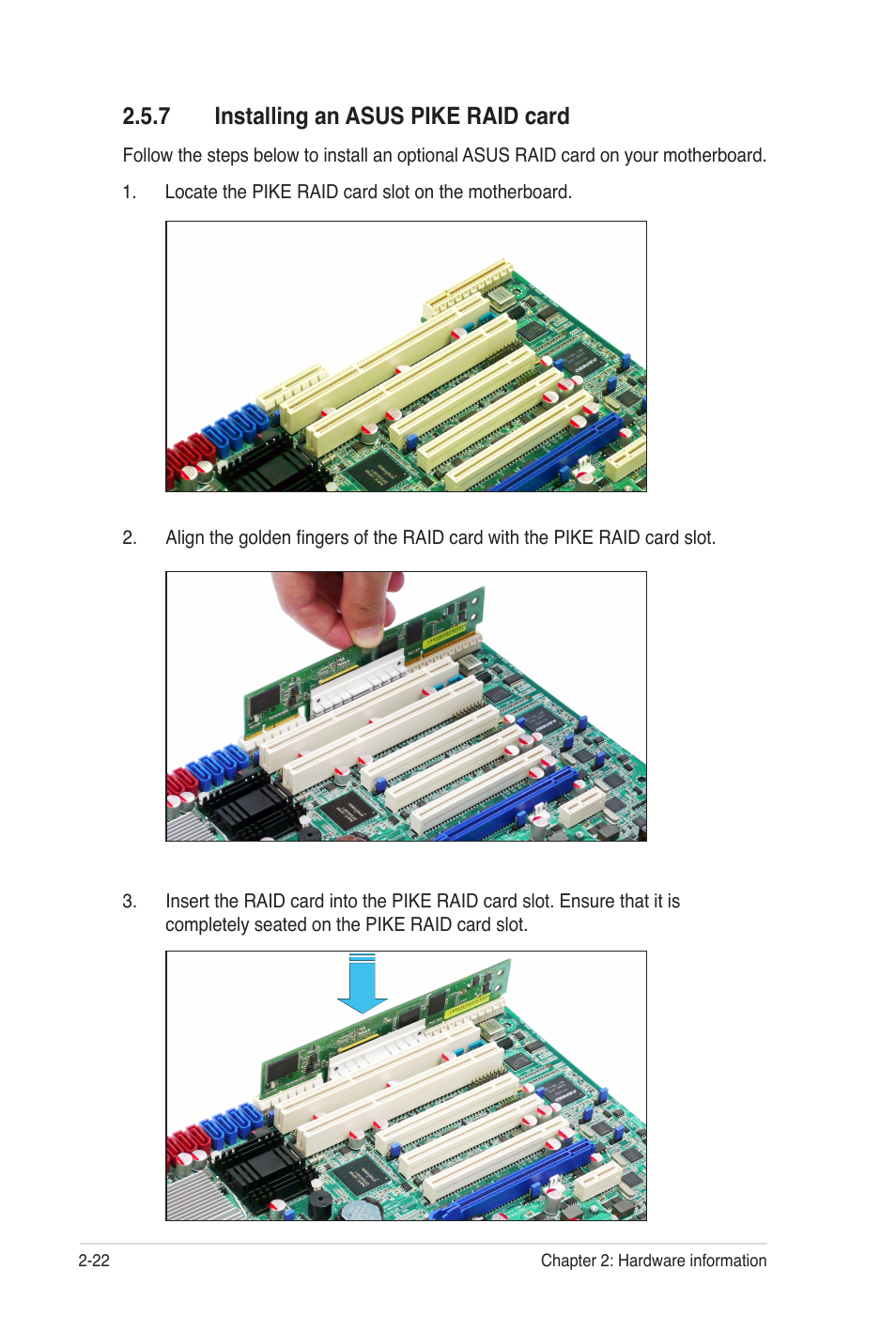 2.5.7 Installing an ASUS PIKE RAID card

Follow the steps below to install an optional ASUS RAID card on your motherboard.

1. Locate the PIKE RAID card slot on the motherboard.

2. Align the golden fingers of the RAID card with the PIKE RAID card slot.

3. Insert the RAID card into the PIKE RAID card slot. Ensure that it is completely seated on the PIKE RAID card slot.

2-22 Chapter 2: Hardware information