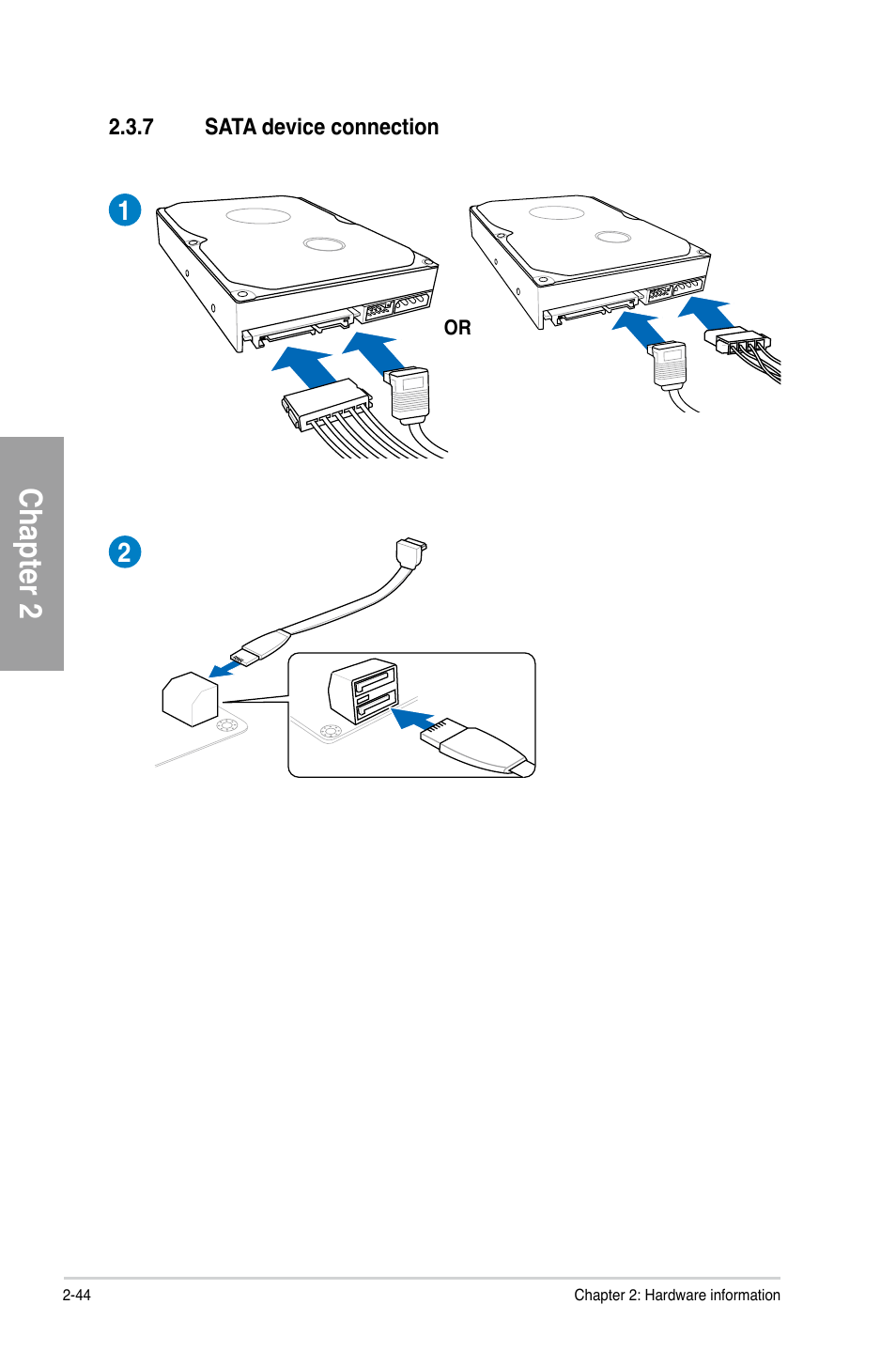 2.3.7 SATA device connection

1

OR

Chapter 2

2

2-44

Chapter 2: Hardware information