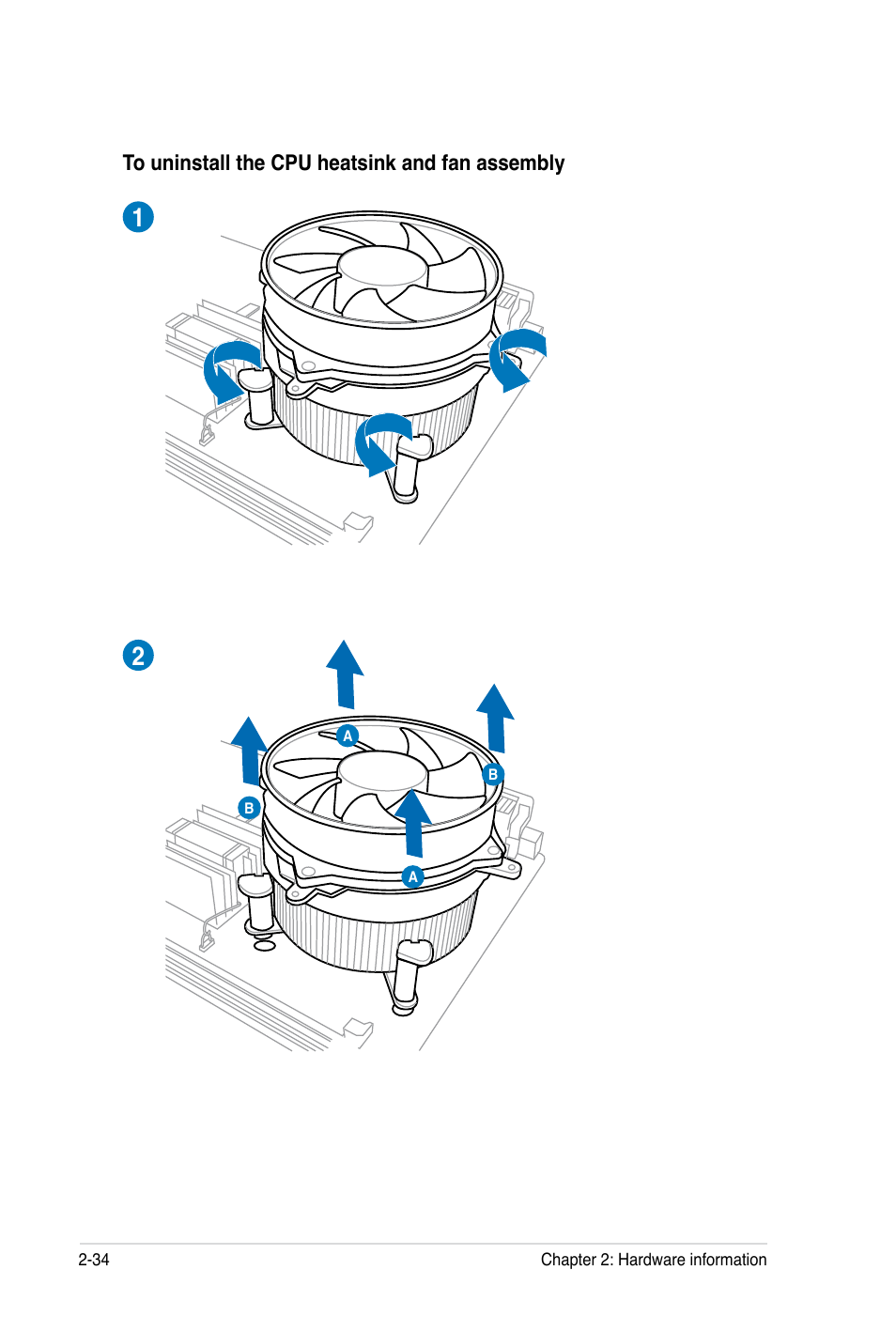 To uninstall the CPU heatsink and fan assembly

1

2

A

B

B

A

2-34

Chapter 2: Hardware information