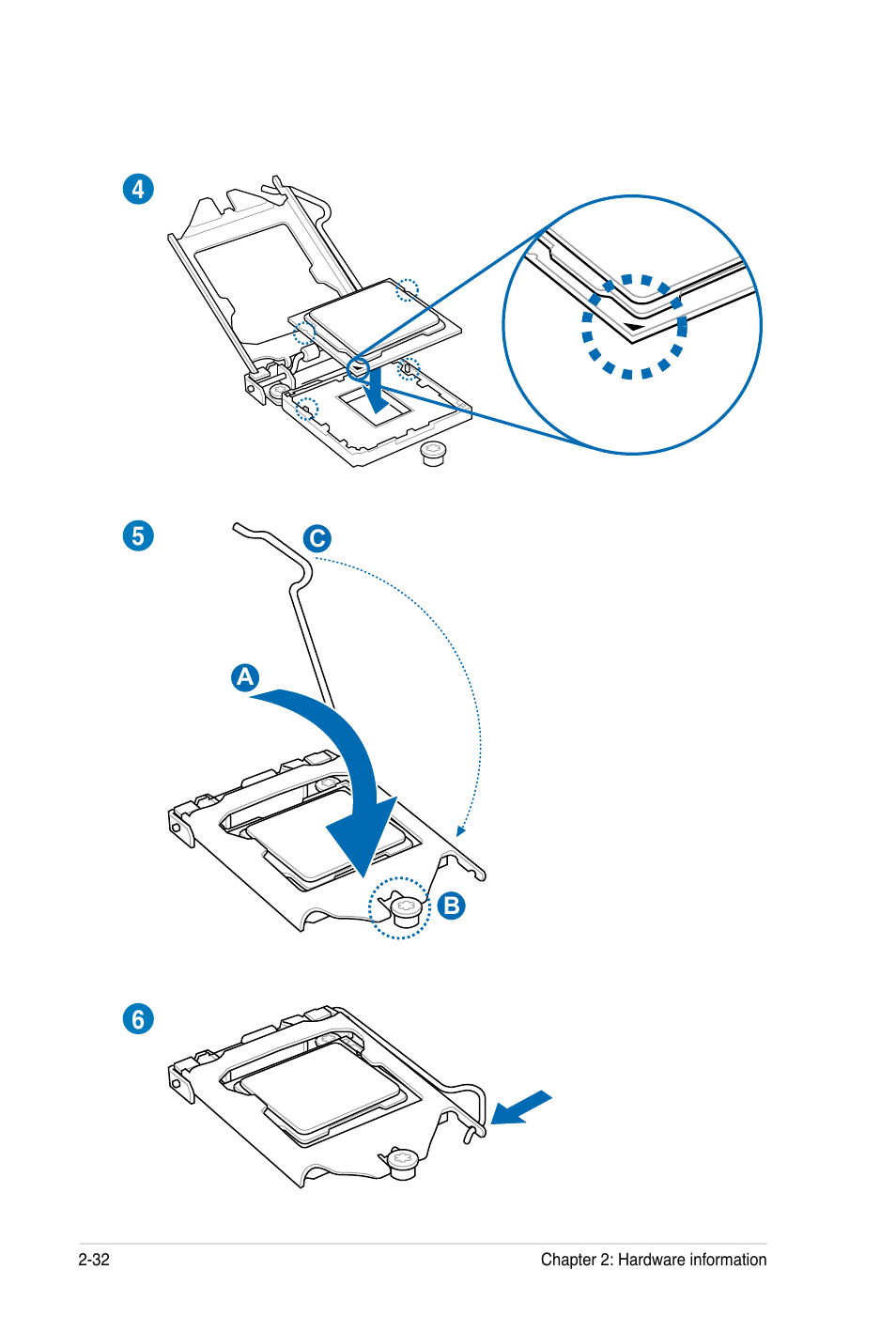 4

5

C

A

B

6

2-32

Chapter 2: Hardware information