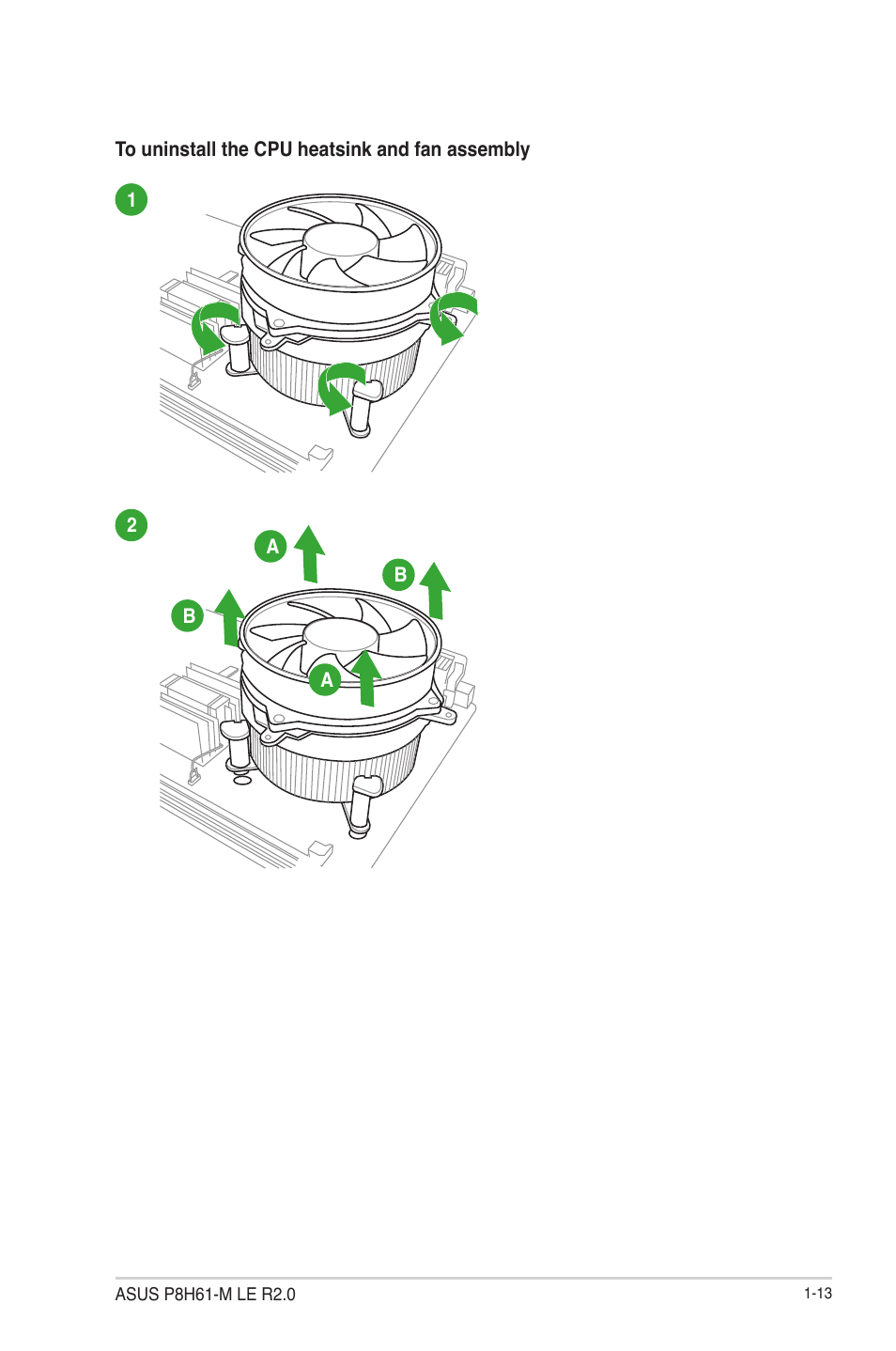 To uninstall the CPU heatsink and fan assembly

1

2

A

B

B

A

ASUS P8H61-M LE R2.0

1-13