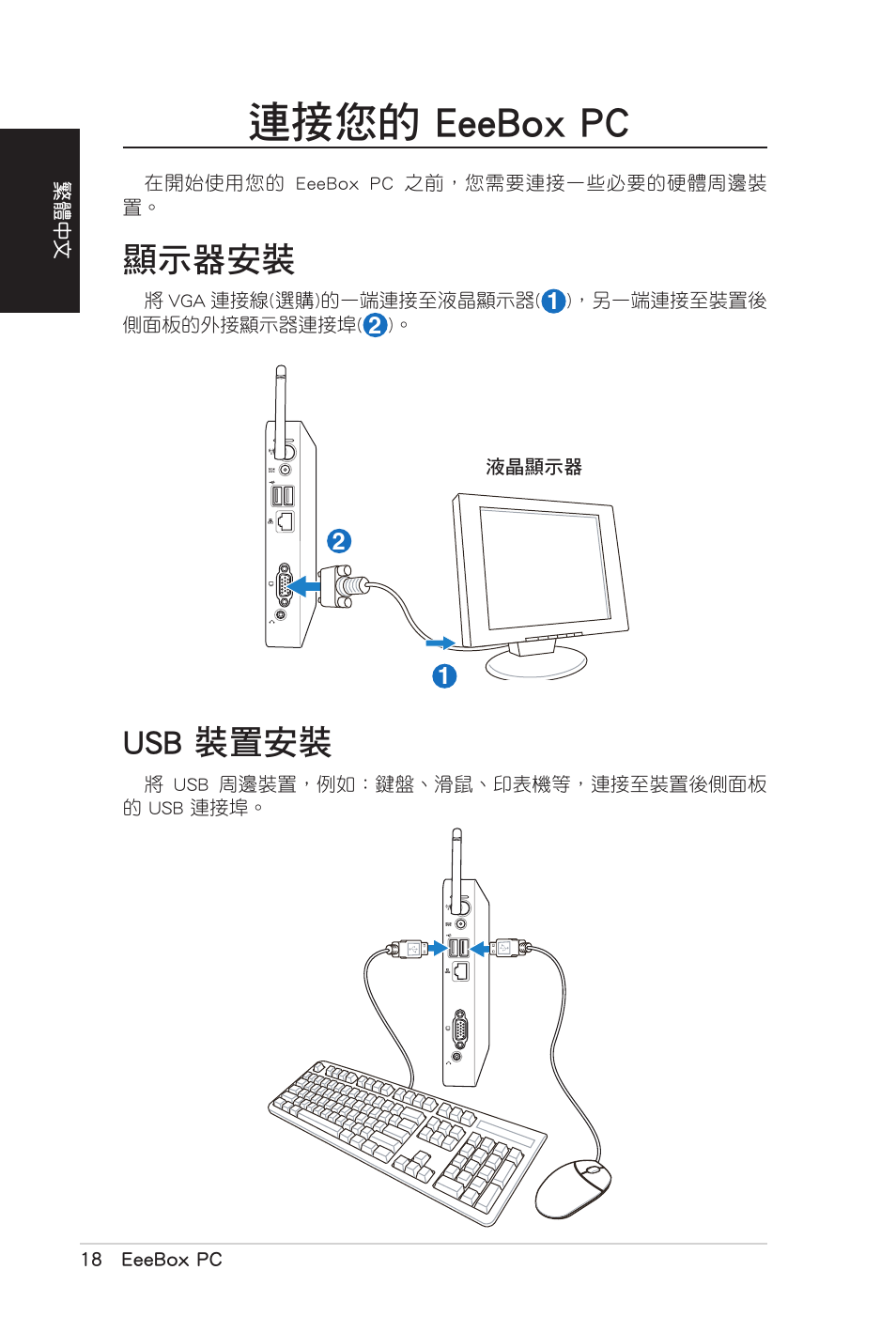 繁體中文

連接您的 EeeBox PC

在開始使用您的 EeeBox PC 之前，您需要連接一些必要的硬體周邊裝置。

顯示器安裝

將 VGA 連接線(選購)的一端連接至液晶顯示器(1)，另一端連接至裝置後側面板的外接顯示器連接埠(2)。

液晶顯示器

2

1

USB 裝置安裝

將 USB 周邊裝置，例如：鍵盤、滑鼠、印表機等，連接至裝置後側面板的 USB 連接埠。

18 EeeBox PC