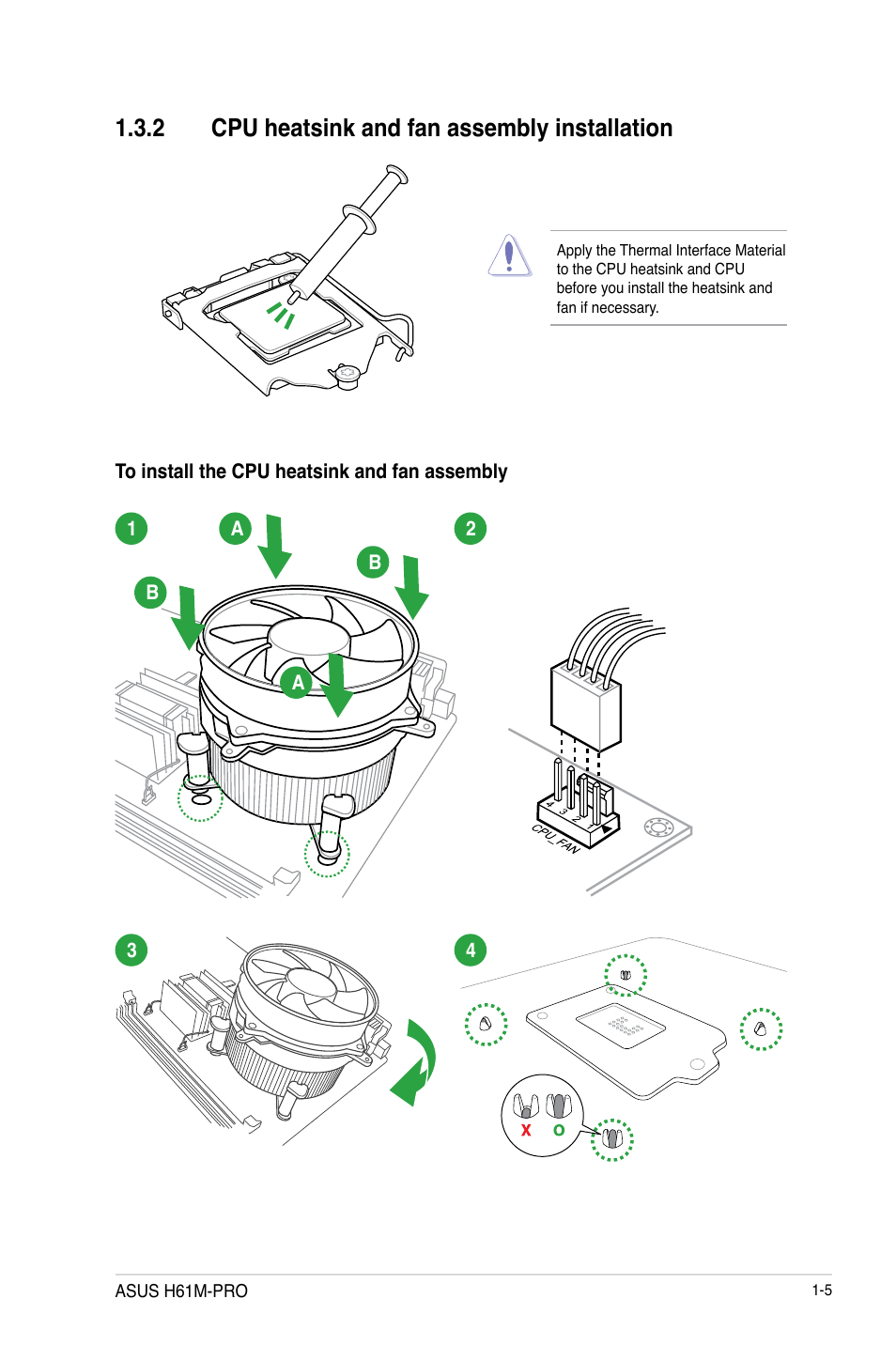 1.3.2 CPU heatsink and fan assembly installation

Apply the Thermal Interface Material to the CPU heatsink and CPU before you install the heatsink and fan if necessary.

To install the CPU heatsink and fan assembly

1

A

B

B

A

2

4 3 2 1

CPU_FAN

3

4

X

O

ASUS H61M-PRO

1-5