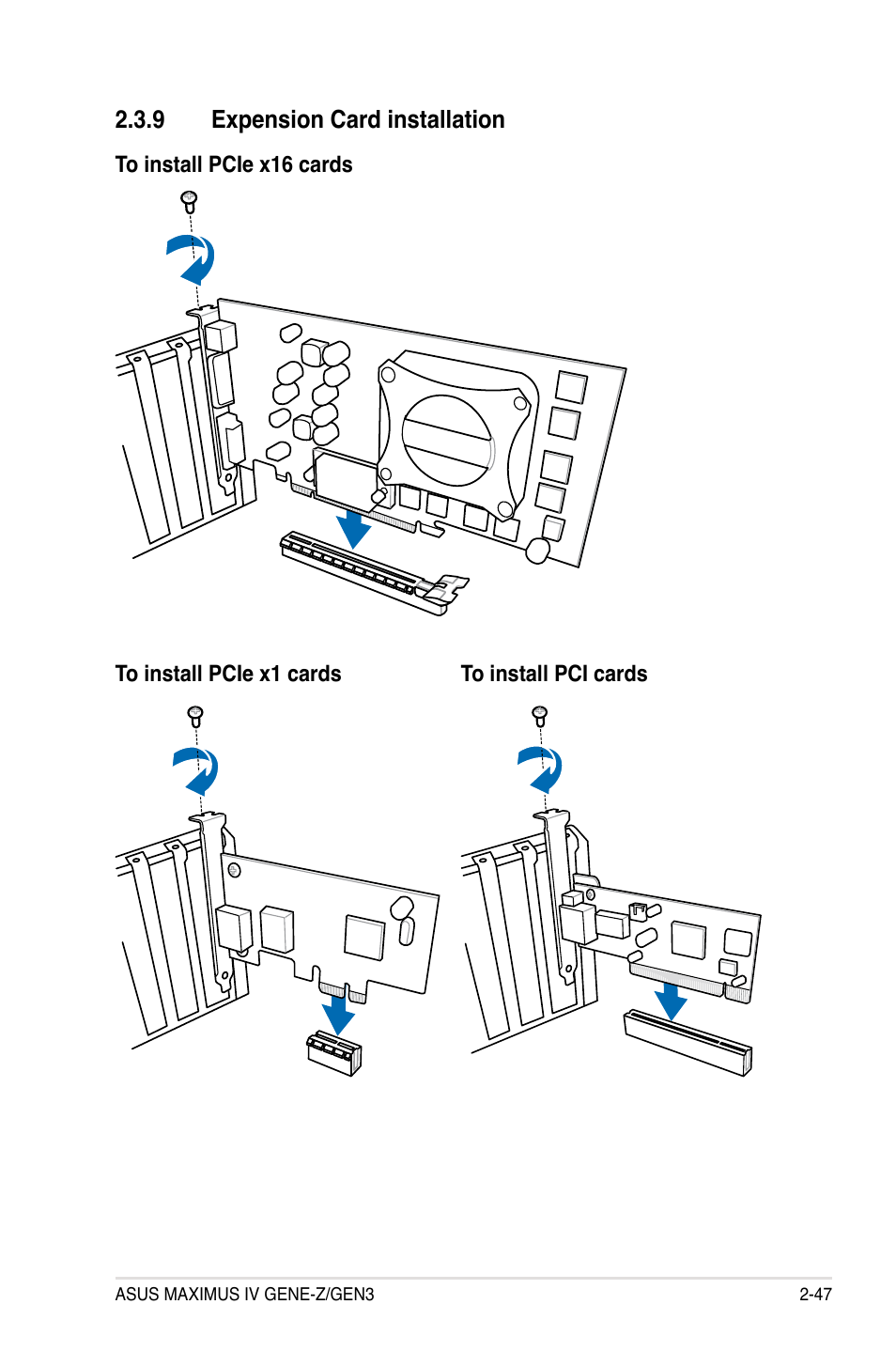 2.3.9 Expension Card installation

To install PCIe x16 cards

To install PCIe x1 cards

To install PCI cards

ASUS MAXIMUS IV GENE-Z/GEN3

2-47