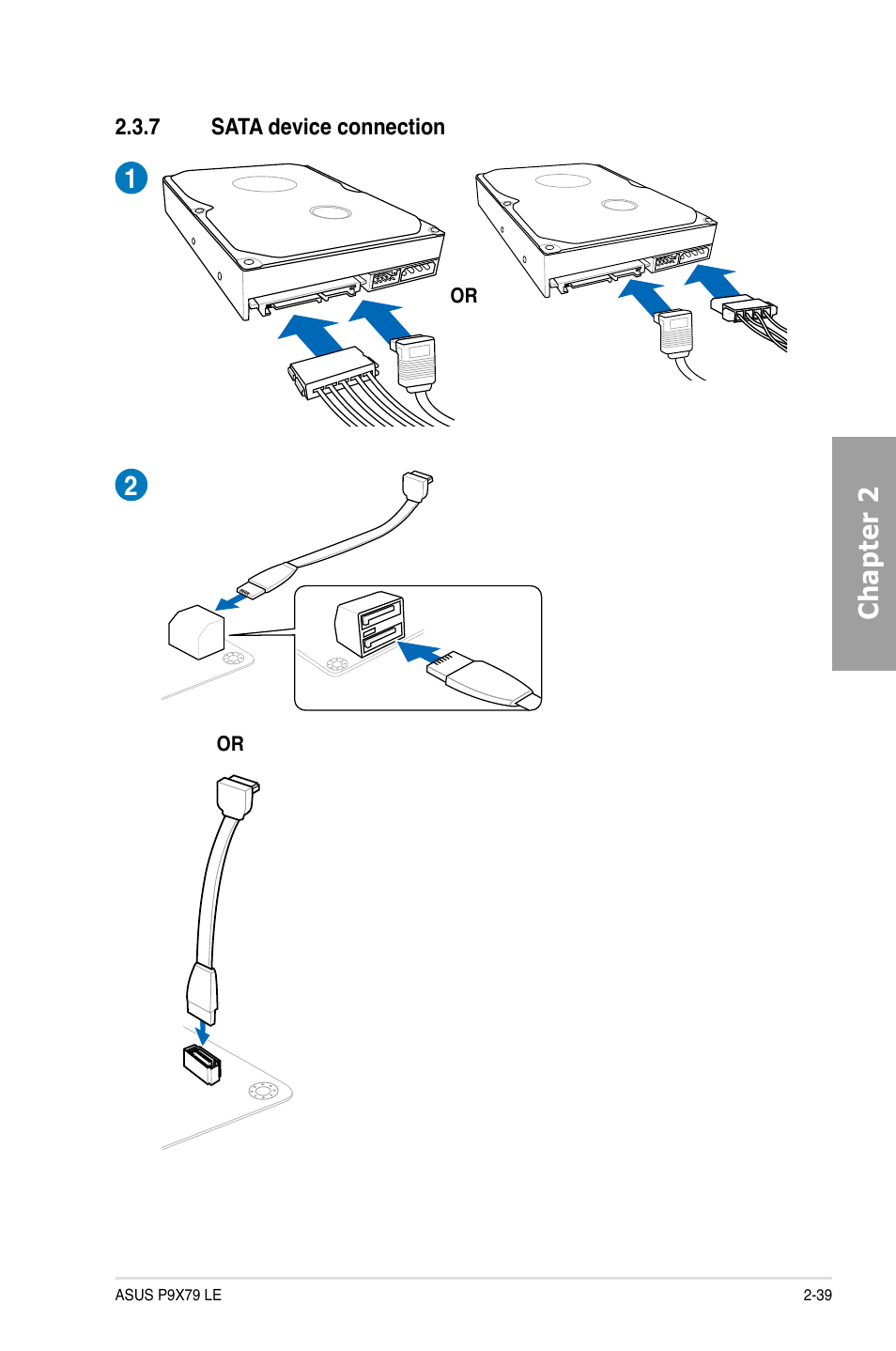 2.3.7 SATA device connection

1

OR

2

OR

Chapter 2

ASUS P9X79 LE

2-39