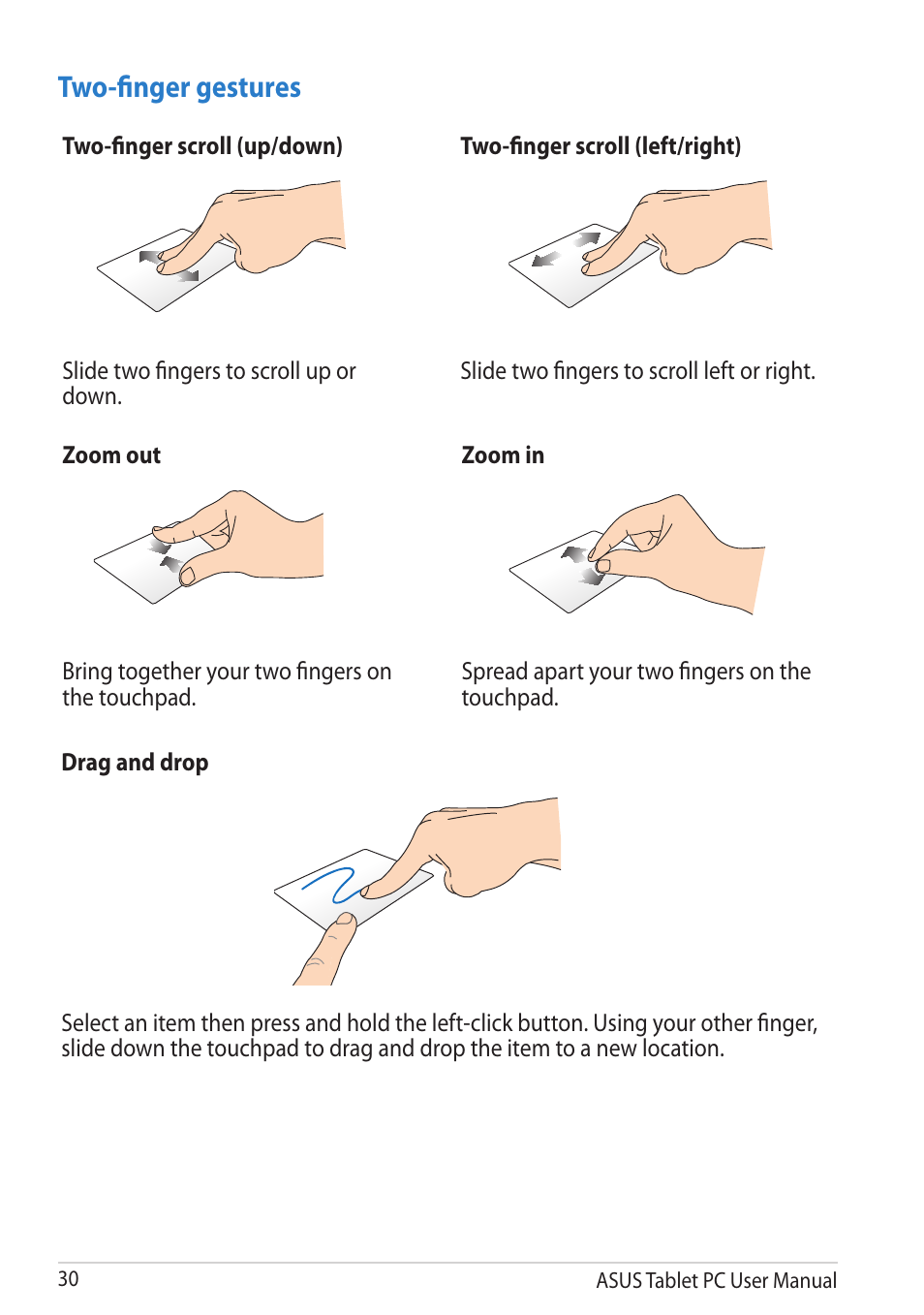 Two-finger gestures

Two-finger scroll (up/down)

Slide two fingers to scroll up or down.

Two-finger scroll (left/right)

Slide two fingers to scroll left or right.

Zoom out

Bring together your two fingers on the touchpad.

Zoom in

Spread apart your two fingers on the touchpad.

Drag and drop

Select an item then press and hold the left-click button. Using your other finger, slide down the touchpad to drag and drop the item to a new location.

30

ASUS Tablet PC User Manual