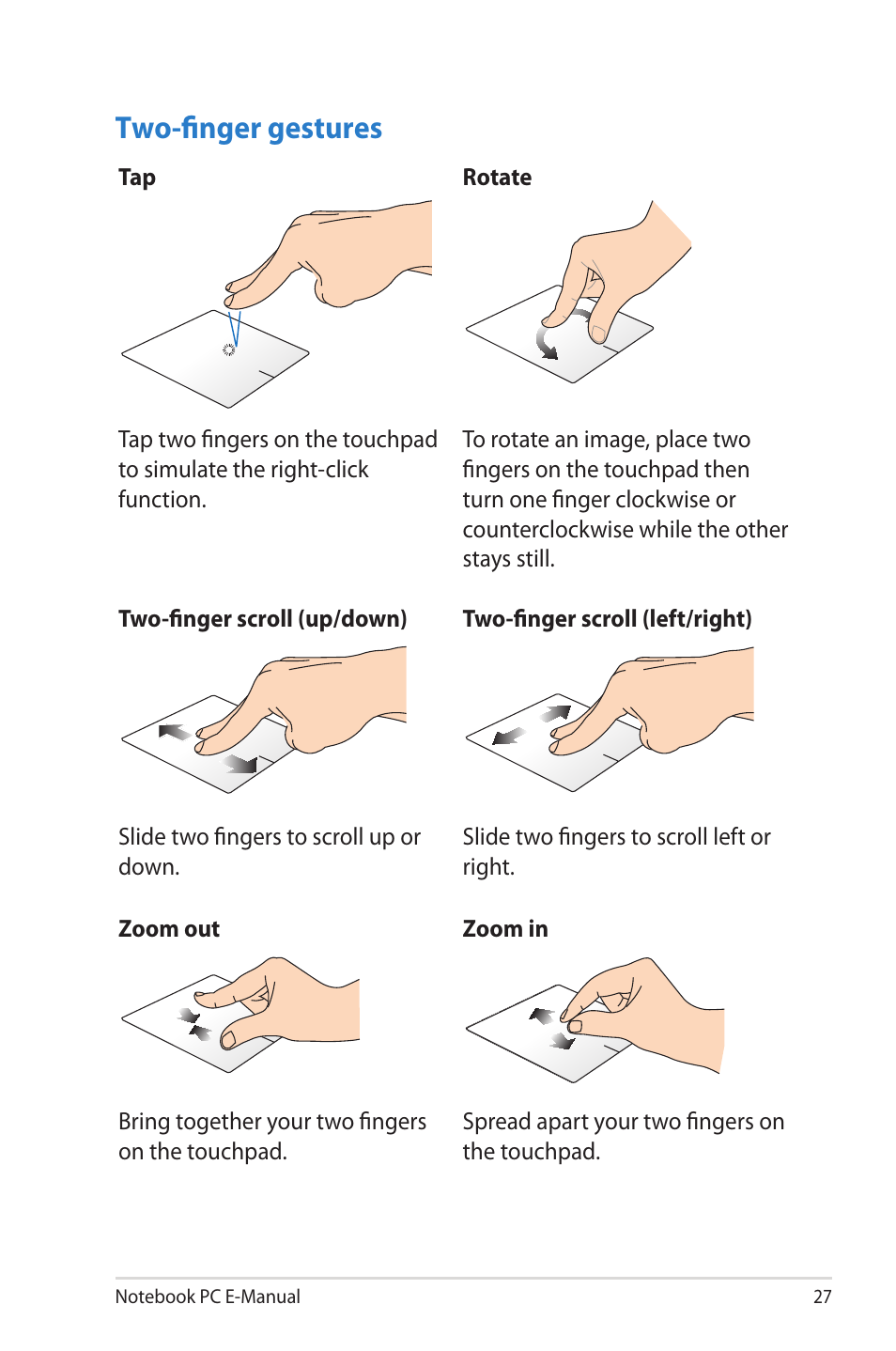 Two-finger gestures

Tap

Tap two fingers on the touchpad to simulate the right-click function.

Rotate

To rotate an image, place two fingers on the touchpad then turn one finger clockwise or counterclockwise while the other stays still.

Two-finger scroll (up/down)

Slide two fingers to scroll up or down.

Two-finger scroll (left/right)

Slide two fingers to scroll left or right.

Zoom out

Bring together your two fingers on the touchpad.

Zoom in

Spread apart your two fingers on the touchpad.

Notebook PC E-Manual 27