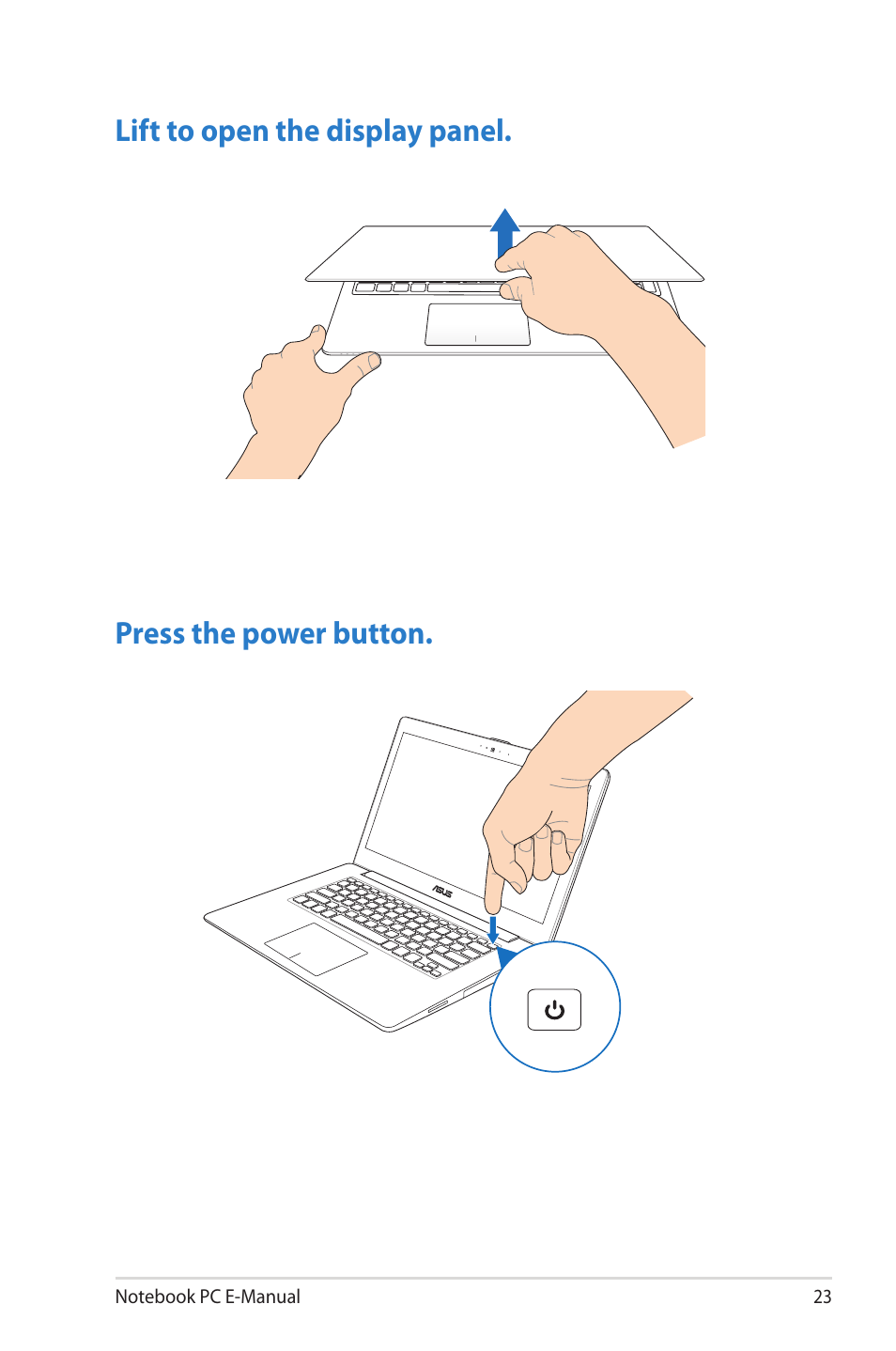 Lift to open the display panel.

Press the power button.

ASUS

Notebook PC E-Manual

23