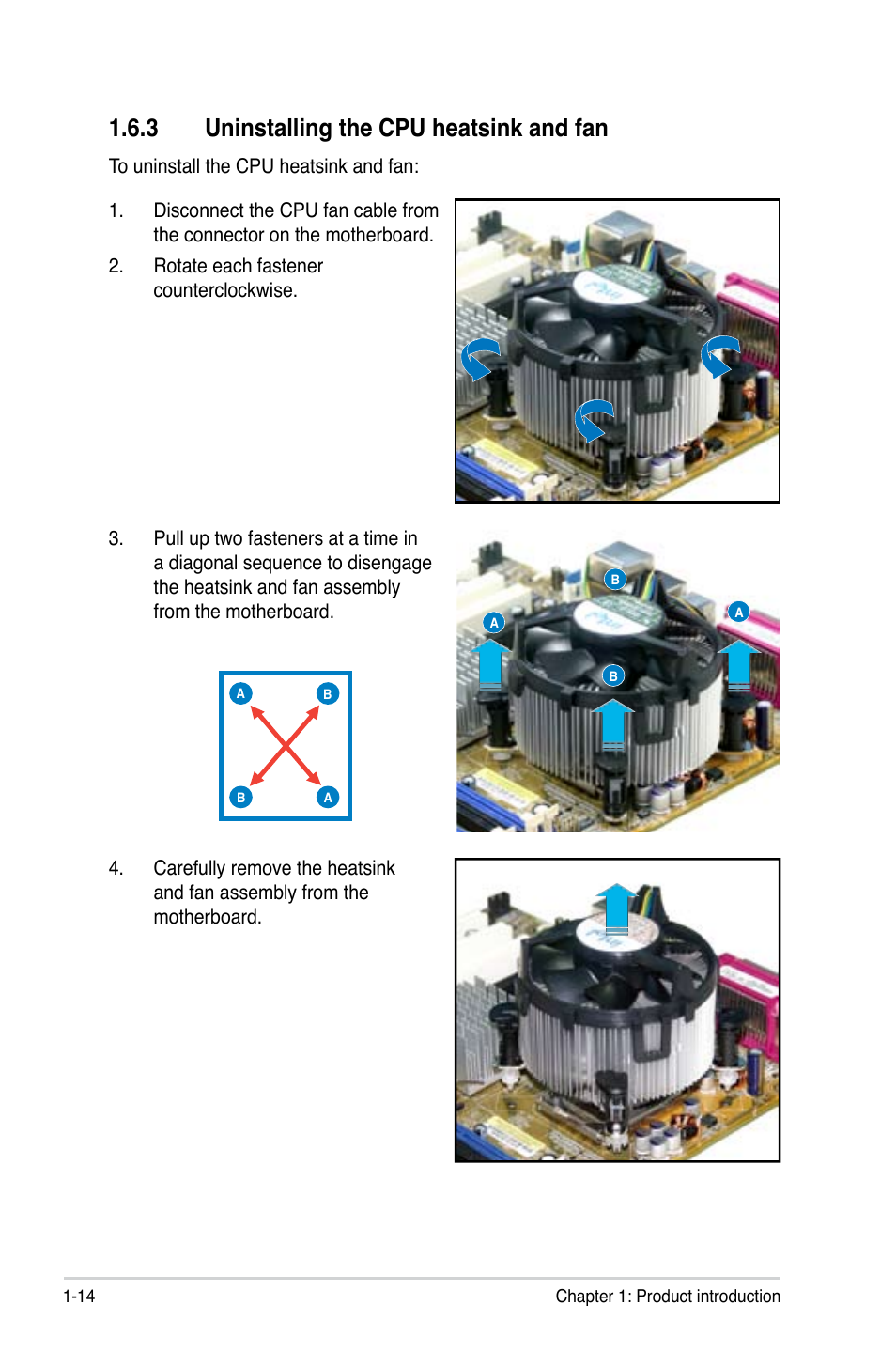 1.6.3 Uninstalling the CPU heatsink and fan

To uninstall the CPU heatsink and fan:

1. Disconnect the CPU fan cable from the connector on the motherboard.

2. Rotate each fastener counterclockwise.

3. Pull up two fasteners at a time in a diagonal sequence to disengage the heatsink and fan assembly from the motherboard.

A B
B A

B
A
A
B

4. Carefully remove the heatsink and fan assembly from the motherboard.

1-14 Chapter 1: Product introduction