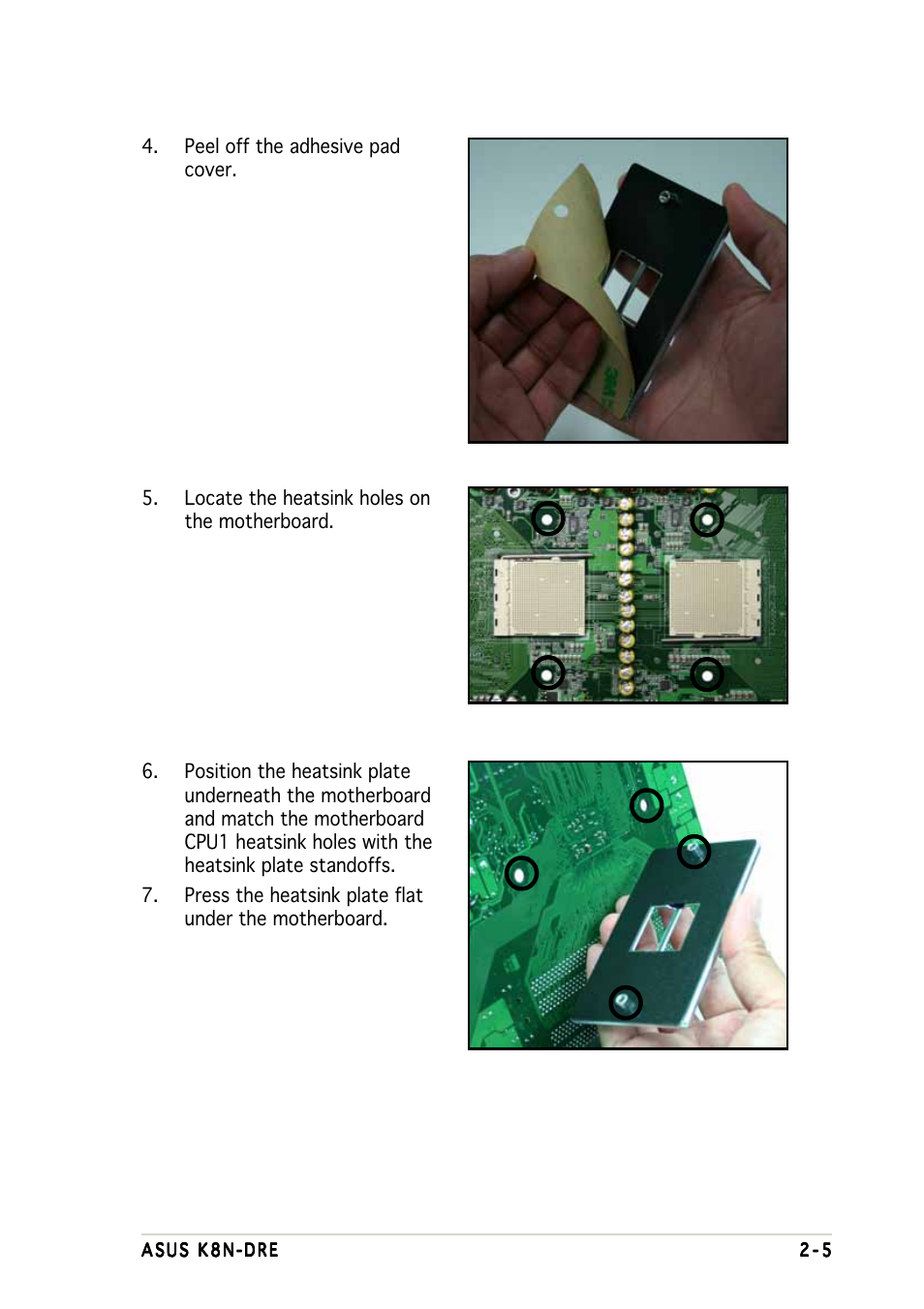 4. Peel off the adhesive pad cover.

5. Locate the heatsink holes on the motherboard.

6. Position the heatsink plate underneath the motherboard and match the motherboard CPU1 heatsink holes with the heatsink plate standoffs.

7. Press the heatsink plate flat under the motherboard.

ASUS K8N-DRE

2-5