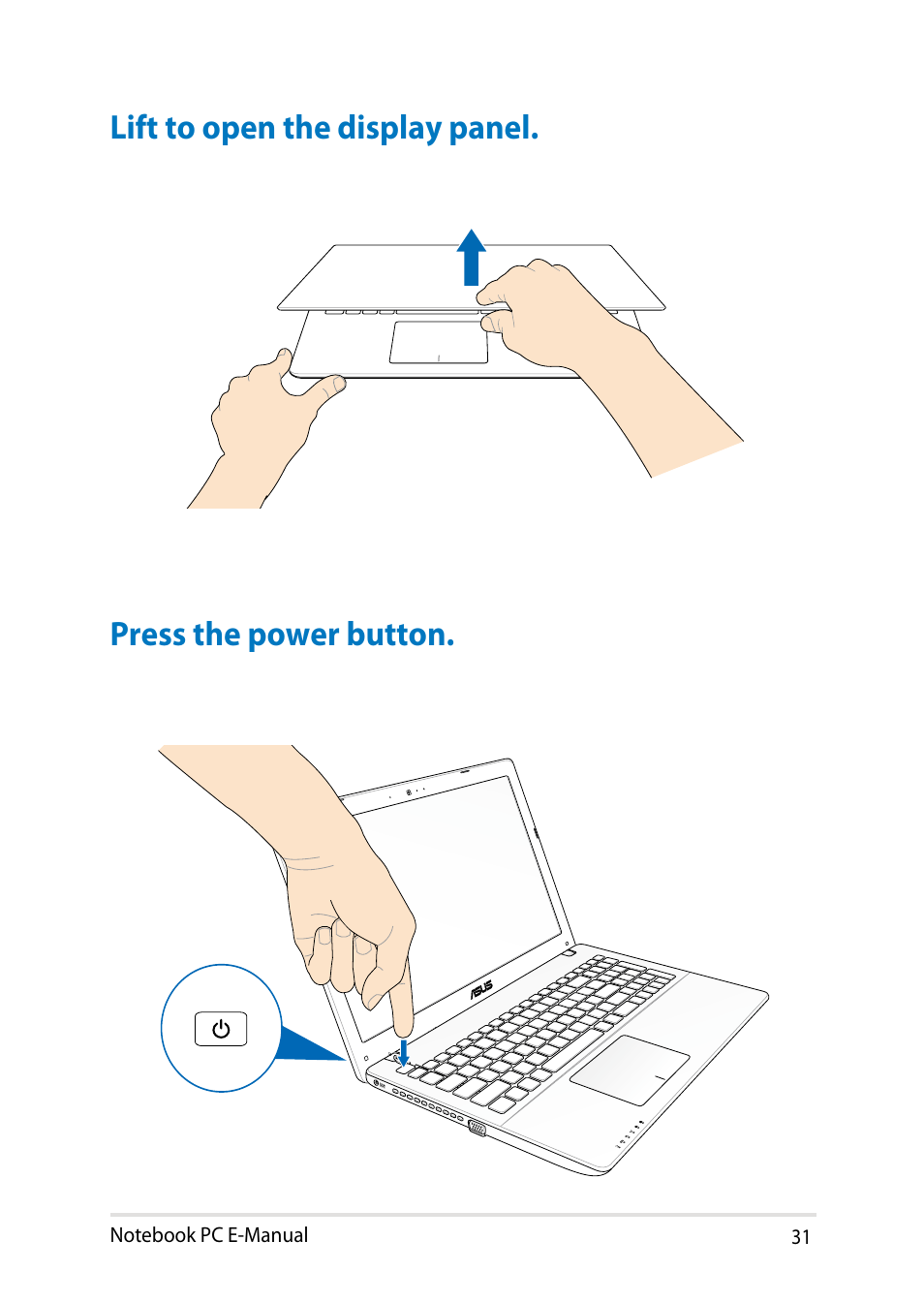 Lift to open the display panel.

Press the power button.

ASUS

Notebook PC E-Manual

31