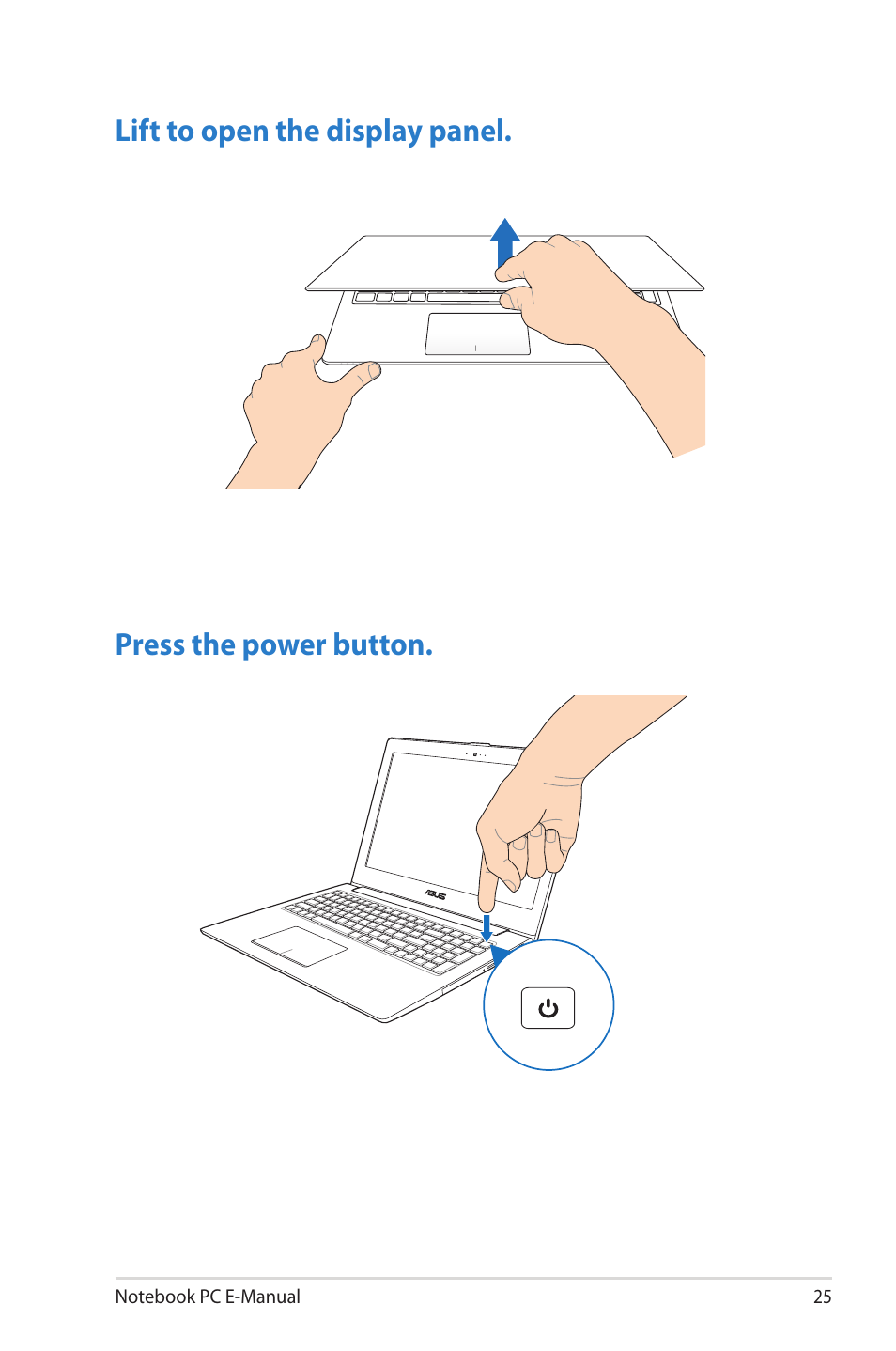 Lift to open the display panel.

Press the power button.

ASUS

Notebook PC E-Manual 25