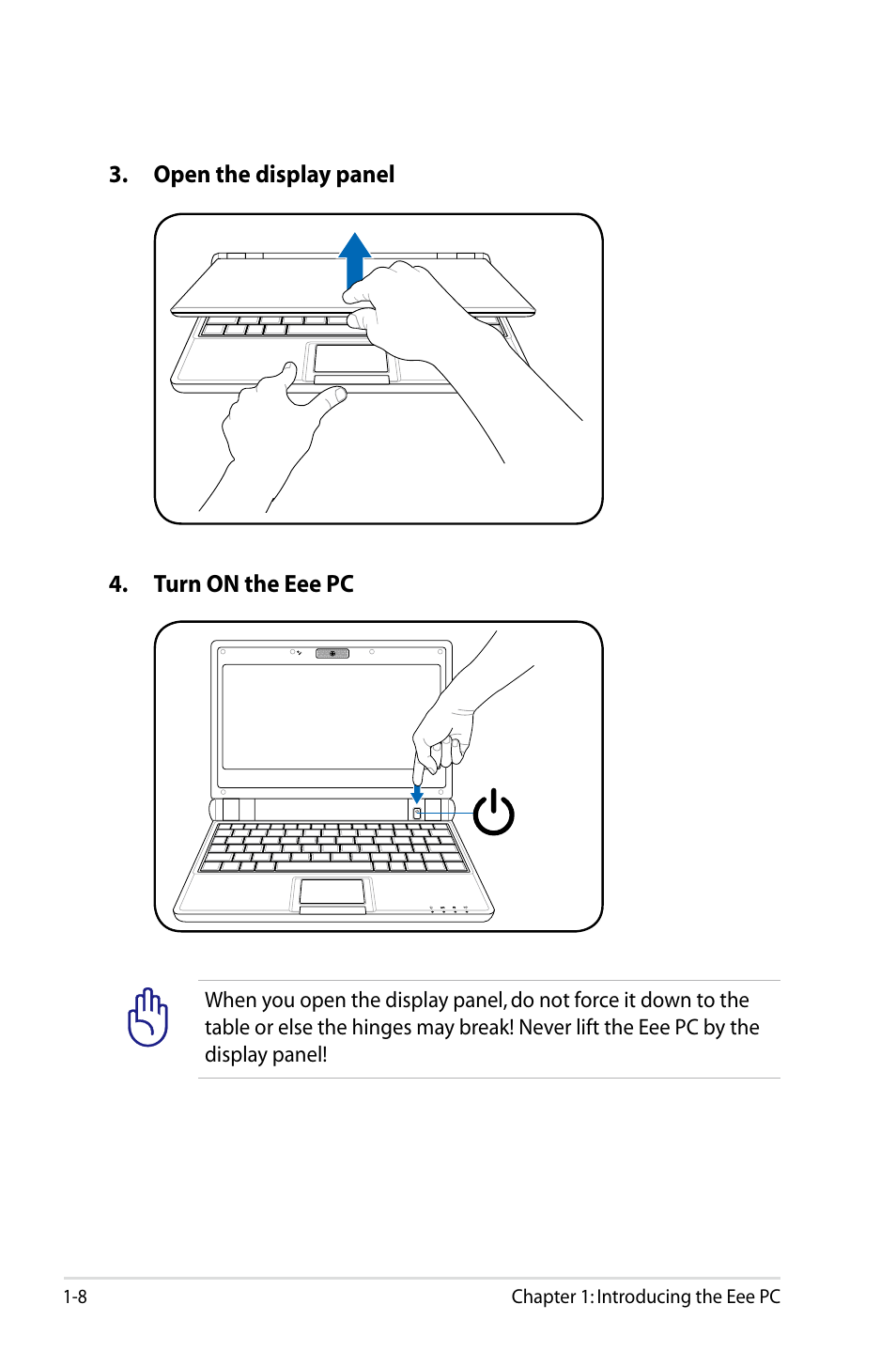 3. Open the display panel

4. Turn ON the Eee PC

When you open the display panel, do not force it down to the table or else the hinges may break! Never lift the Eee PC by the display panel!

1-8

Chapter 1: Introducing the Eee PC