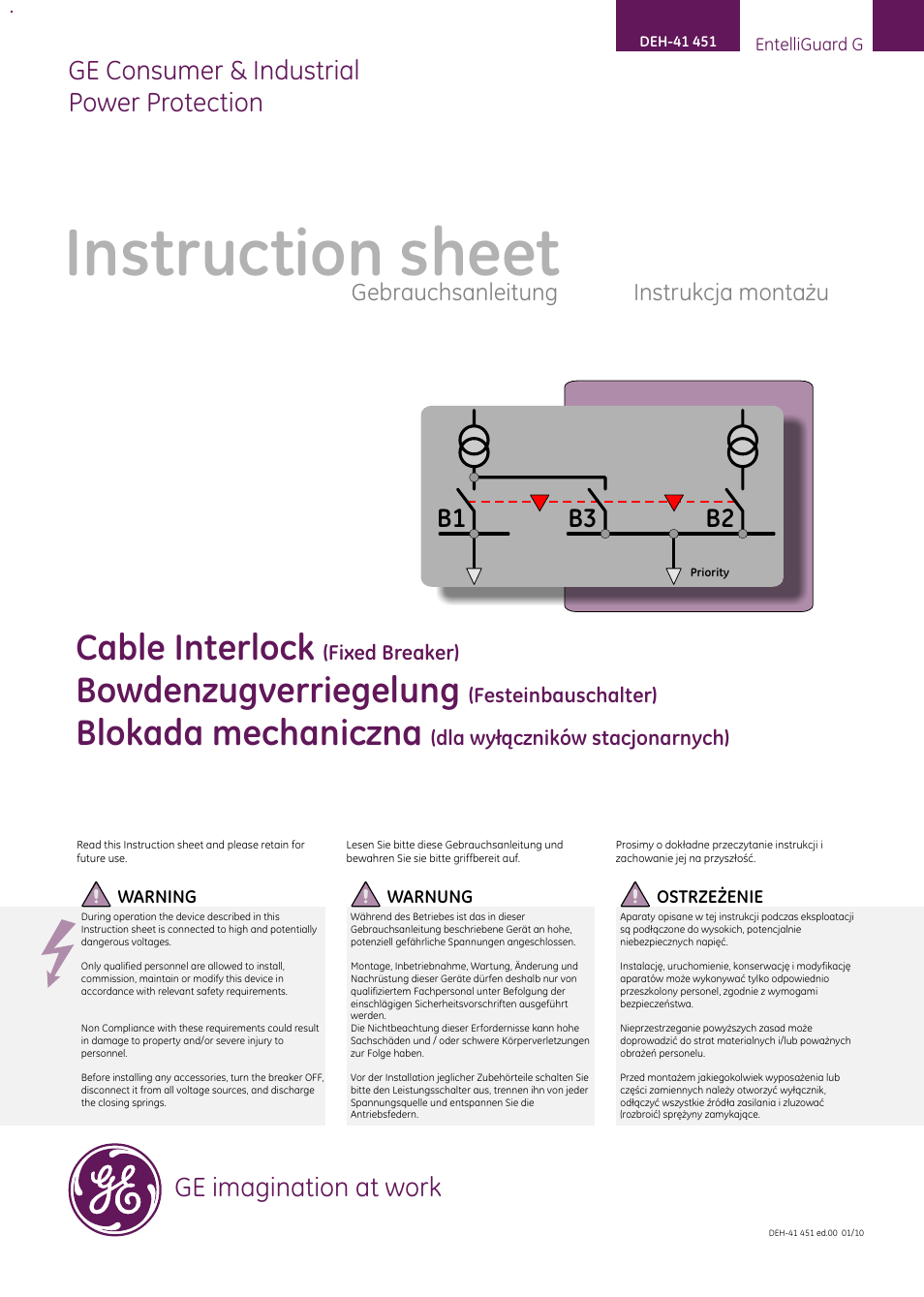 DEH-41 451

EntelliGuard G

GE Consumer & Industrial
Power Protection

Instruction sheet
Gebrauchsanleitung

Instrukcja montażu

B1

B3

B2

Priority

Cable Interlock (Fixed Breaker)
Bowdenzugverriegelung (Festeinbauschalter)
Blokada mechaniczna (dla wyłączników stacjonarnych)

Read this Instruction sheet and please retain for future use.

WARNING

During operation the device described in this Instruction sheet is connected to high and potentially dangerous voltages.

Only qualified personnel are allowed to install, commission, maintain or modify this device in accordance with relevant safety requirements.

Non Compliance with these requirements could result in damage to property and/or severe injury to personnel.

Before installing any accessories, turn the breaker OFF, disconnect it from all voltage sources, and discharge the closing springs.

Lesen Sie bitte diese Gebrauchsanleitung und bewahren Sie sie bitte griffbereit auf.

WARNUNG

Während des Betriebes ist das in dieser Gebrauchsanleitung beschriebene Gerät an hohe, potenziell gefährliche Spannungen angeschlossen.

Montage, Inbetriebnahme, Wartung, Änderung und Nachrüstung dieser Geräte dürfen deshalb nur von qualifiziertem Fachpersonal unter Befolgung der einschlägigen Sicherheitsvorschriften ausgeführt werden.
Die Nichtbeachtung dieser Erfordernisse kann hohe Sachschäden und / oder schwere Körperverletzungen zur Folge haben.

Vor der Installation jeglicher Zubehörteile schalten Sie bitte den Leistungsschalter aus, trennen ihn von jeder Spannungsquelle und entspannen Sie die Antriebsfedern.

Prosimy o dokładne przeczytanie instrukcji i zachowanie jej na przyszłość.

OSTRZEŻENIE

Aparaty opisane w tej instrukcji podczas eksploatacji są podłączone do wysokich, potencjalnie niebezpiecznych napięć.

Instalację, uruchomienie, konserwację i modyfikację aparatów może wykonywać tylko odpowiednio przeszkolony personel, zgodnie z wymogami bezpieczeństwa.

Nieprzestrzeganie powyższych zasad może doprowadzić do strat materialnych i/lub poważnych obrażeń personelu.

Przed montażem jakiegokolwiek wyposażenia lub części zamiennych należy otworzyć wyłącznik, odłączyć wszystkie źródła zasilania i zluzować (rozbroić) sprężyny zamykające.

GE imagination at work

DEH-41 451 ed.00 01/10