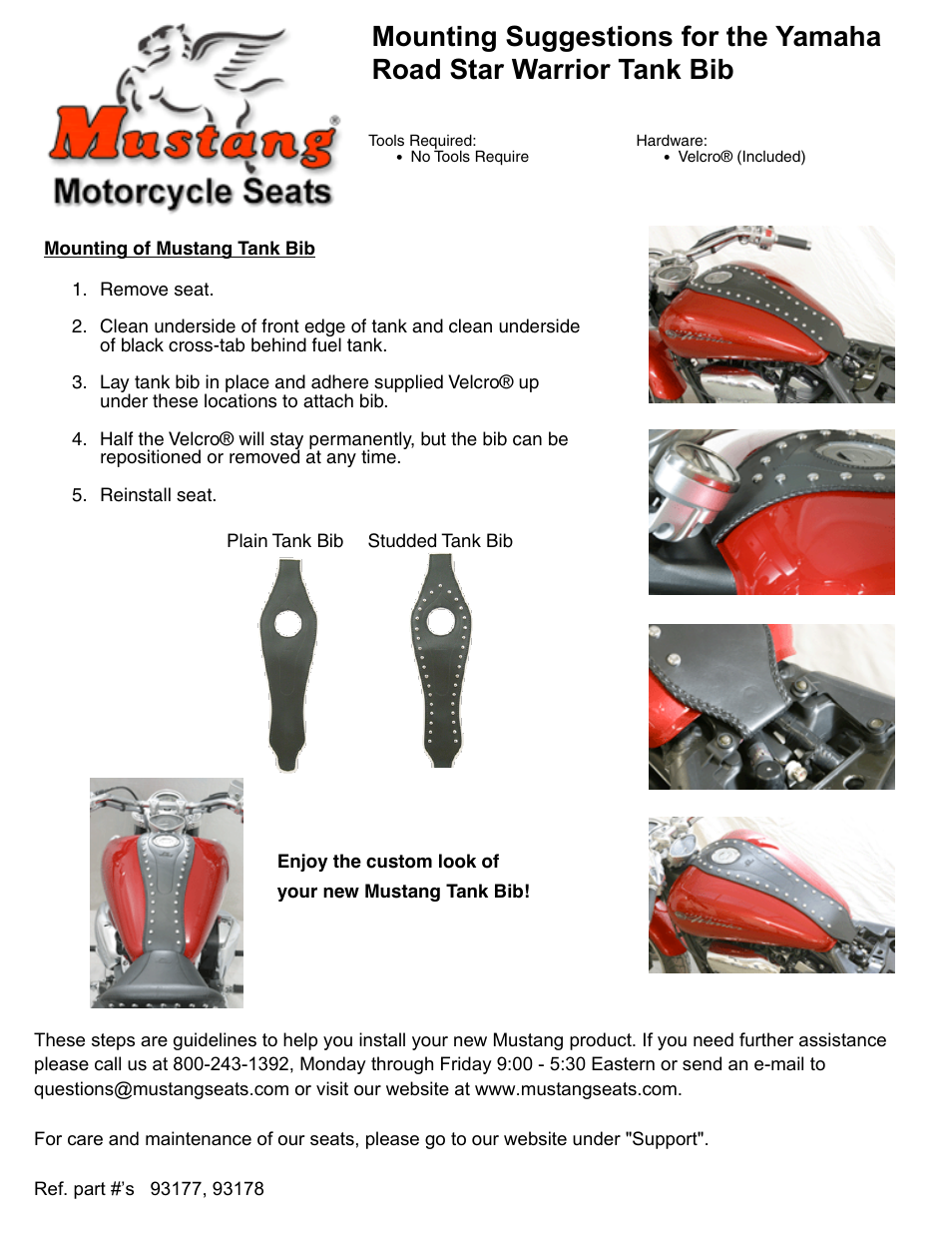 Mustang®
Motorcycle Seats

Mounting Suggestions for the Yamaha Road Star Warrior Tank Bib

Tools Required:
• No Tools Require

Hardware:
• Velcro® (Included)

Mounting of Mustang Tank Bib

1. Remove seat.

2. Clean underside of front edge of tank and clean underside of black cross-tab behind fuel tank.

3. Lay tank bib in place and adhere supplied Velcro® up under these locations to attach bib.

4. Half the Velcro® will stay permanently, but the bib can be repositioned or removed at any time.

5. Reinstall seat.

Plain Tank Bib

Studded Tank Bib

Enjoy the custom look of your new Mustang Tank Bib!

These steps are guidelines to help you install your new Mustang product. If you need further assistance please call us at 800-243-1392, Monday through Friday 9:00 - 5:30 Eastern or send an e-mail to questions@mustangseats.com or visit our website at www.mustangseats.com.

For care and maintenance of our seats, please go to our website under "Support".

Ref. part #'s 93177, 93178