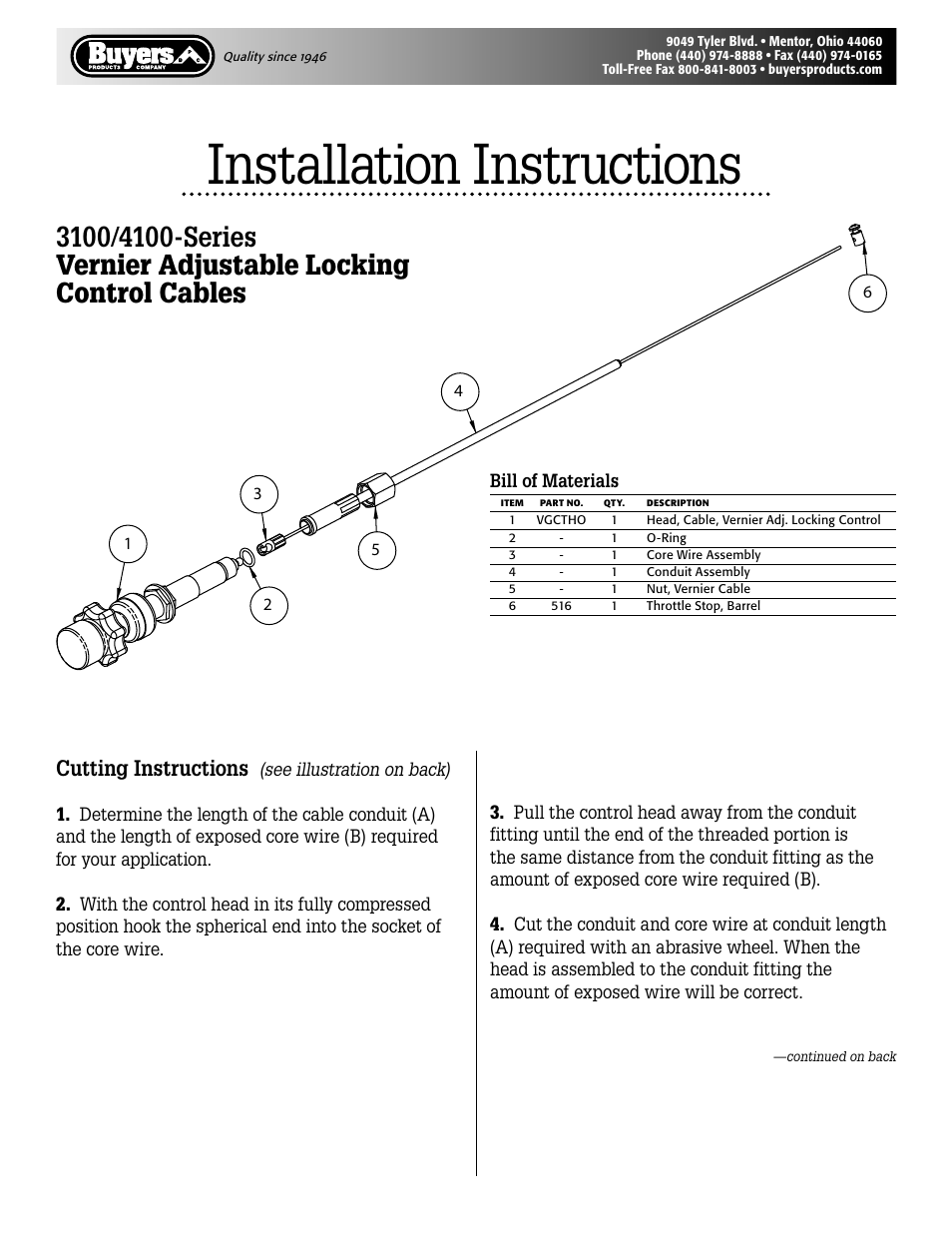 Buyers PRODUCTS COMPANY

Quality since 1946

9049 Tyler Blvd. • Mentor, Ohio 44060
Phone (440) 974-8888 • Fax (440) 974-0165
Toll-Free Fax 800-841-8003 • buyersproducts.com

Installation Instructions

3100/4100-Series
Vernier Adjustable Locking Control Cables

6

4

3

1

5

2

Bill of Materials

| ITEM | PART NO. | QTY. | DESCRIPTION |
|---|---|---|---|
| 1 | VGCTHO | 1 | Head, Cable, Vernier Adj. Locking Control |
| 2 | - | 1 | O-Ring |
| 3 | - | 1 | Core Wire Assembly |
| 4 | - | 1 | Conduit Assembly |
| 5 | - | 1 | Nut, Vernier Cable |
| 6 | 516 | 1 | Throttle Stop, Barrel |

Cutting Instructions (see illustration on back)

1. Determine the length of the cable conduit (A) and the length of exposed core wire (B) required for your application.

2. With the control head in its fully compressed position hook the spherical end into the socket of the core wire.

3. Pull the control head away from the conduit fitting until the end of the threaded portion is the same distance from the conduit fitting as the amount of exposed core wire required (B).

4. Cut the conduit and core wire at conduit length (A) required with an abrasive wheel. When the head is assembled to the conduit fitting the amount of exposed wire will be correct.

—continued on back