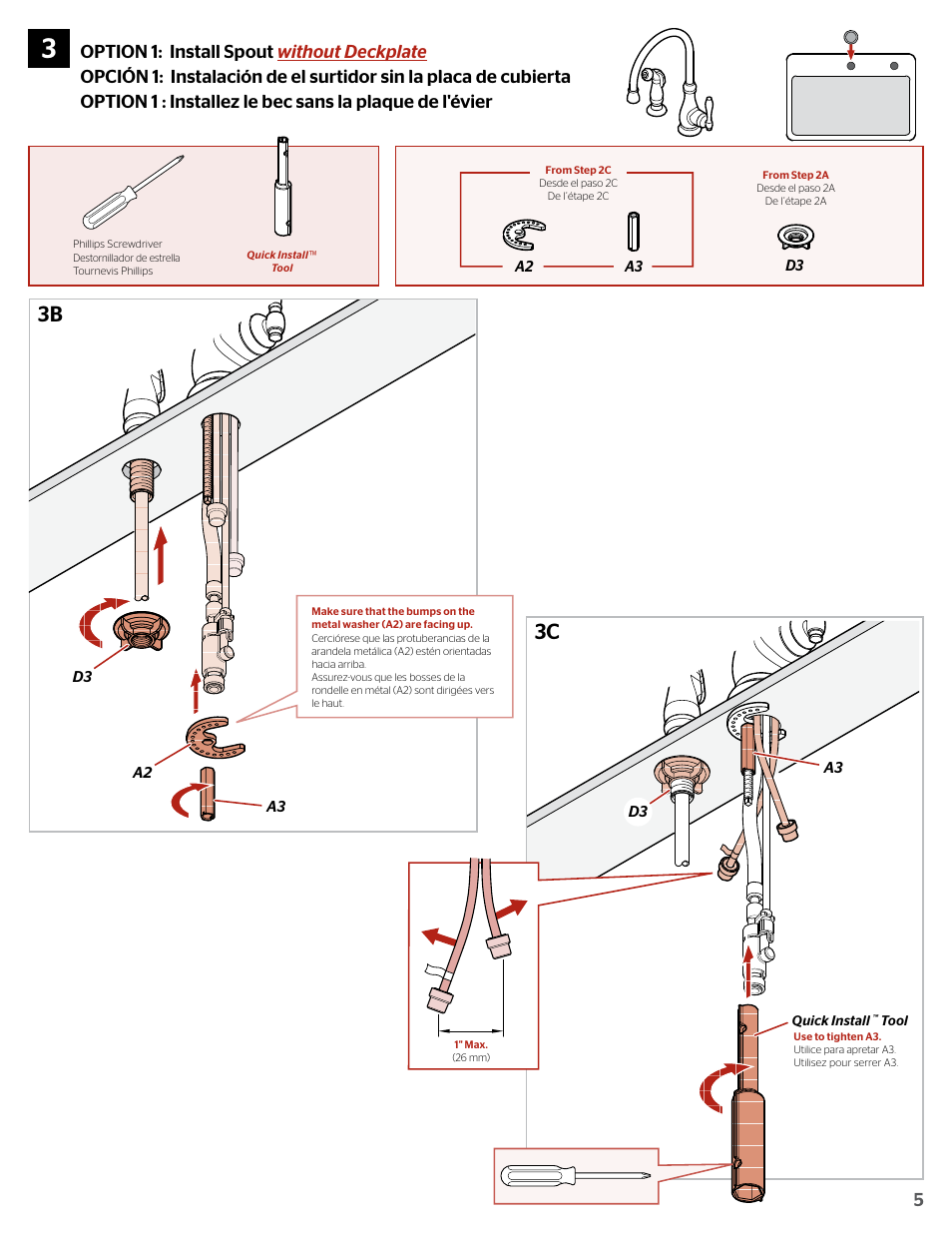 3

OPTION 1: Install Spout without Deckplate
OPCIÓN 1: Instalación de el surtidor sin la placa de cubierta
OPTION 1 : Installez le bec sans la plaque de l'évier

Phillips Screwdriver
Destornillador de estrella
Tournevis Phillips

Quick Install™ Tool

From Step 2C
Desde el paso 2C
De l'étape 2C

A2 A3

From Step 2A
Desde el paso 2A
De l'étape 2A

D3

3B

D3

A2

A3

Make sure that the bumps on the metal washer (A2) are facing up.
Cerciórese que las protuberancias de la arandela metálica (A2) estén orientadas hacia arriba.
Assurez-vous que les bosses de la rondelle en métal (A2) sont dirigées vers le haut.

3C

A3

D3

1" Max.
(26 mm)

Quick Install™ Tool
Use to tighten A3.
Utilice para apretar A3.
Utilisez pour serrer A3.

5