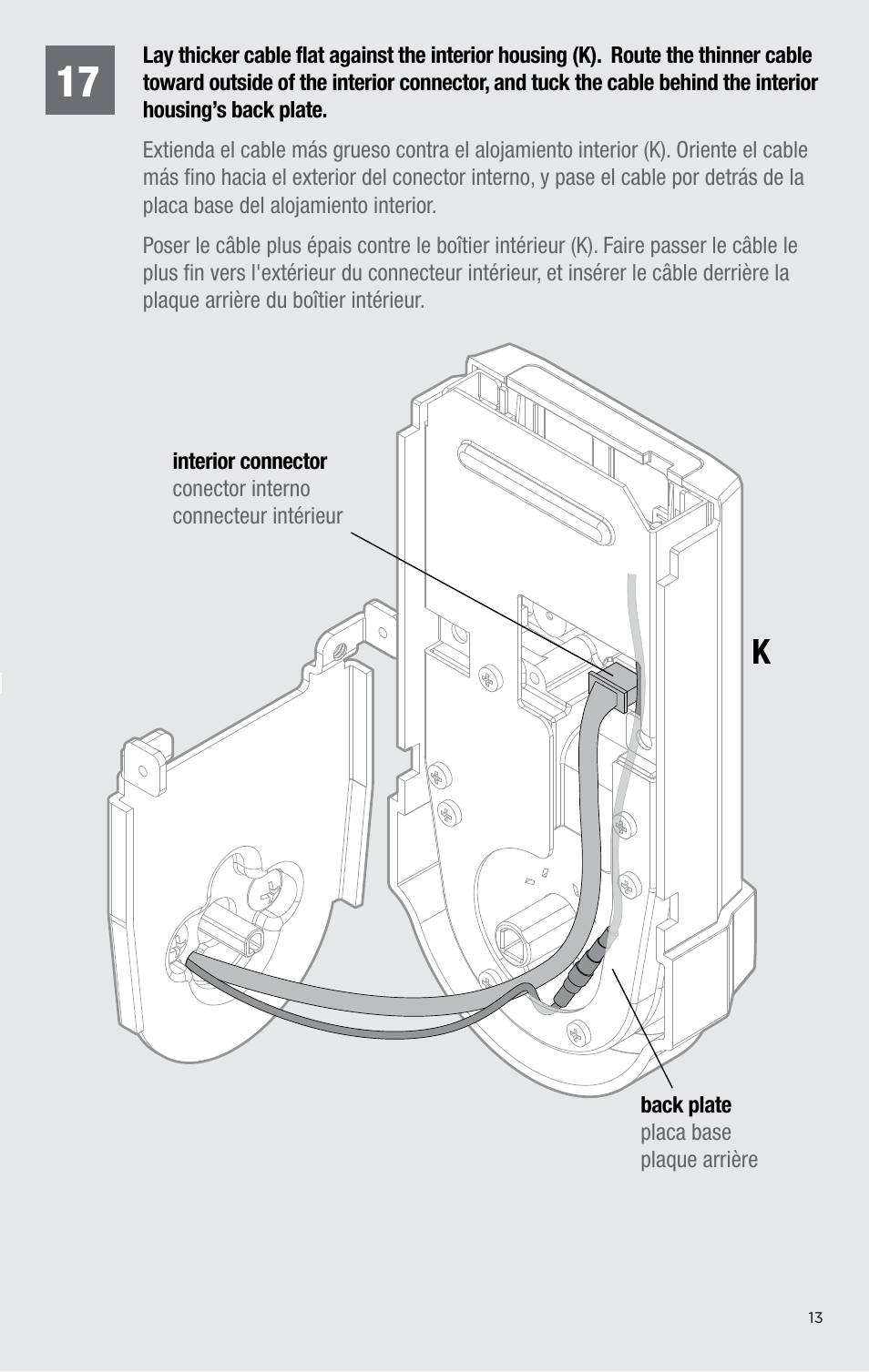 17

Lay thicker cable flat against the interior housing (K). Route the thinner cable toward outside of the interior connector, and tuck the cable behind the interior housing's back plate.

Extienda el cable más grueso contra el alojamiento interior (K). Oriente el cable más fino hacia el exterior del conector interno, y pase el cable por detrás de la placa base del alojamiento interior.

Poser le câble plus épais contre le boîtier intérieur (K). Faire passer le câble le plus fin vers l'extérieur du connecteur intérieur, et insérer le câble derrière la plaque arrière du boîtier intérieur.

interior connector
conector interno
connecteur intérieur

K

back plate
placa base
plaque arrière

13