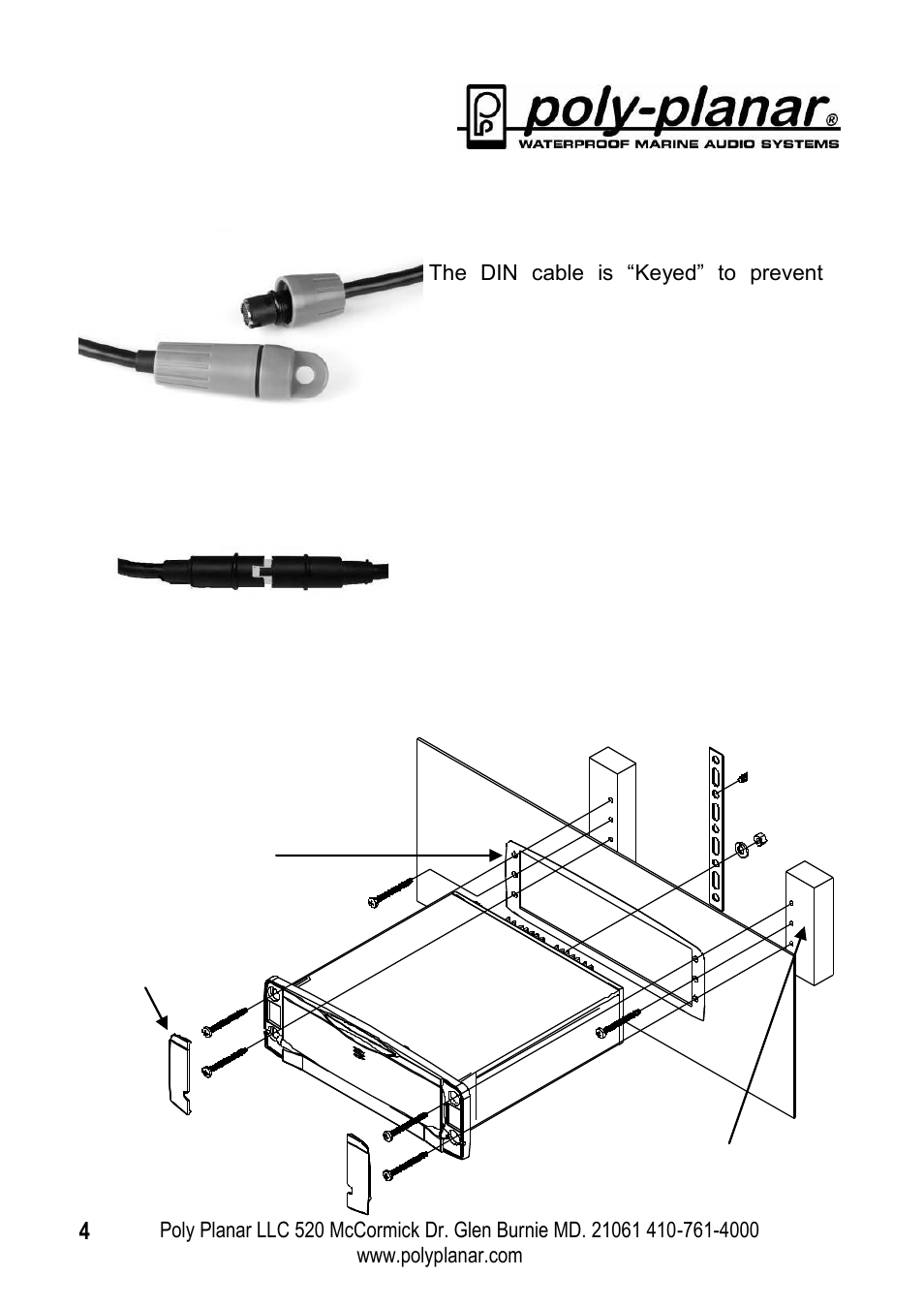 poly-planar®
WATERPROOF MARINE AUDIO SYSTEMS

The DIN cable is “Keyed” to prevent

4 Poly Planar LLC 520 McCormick Dr. Glen Burnie MD. 21061 410-761-4000
www.polyplanar.com