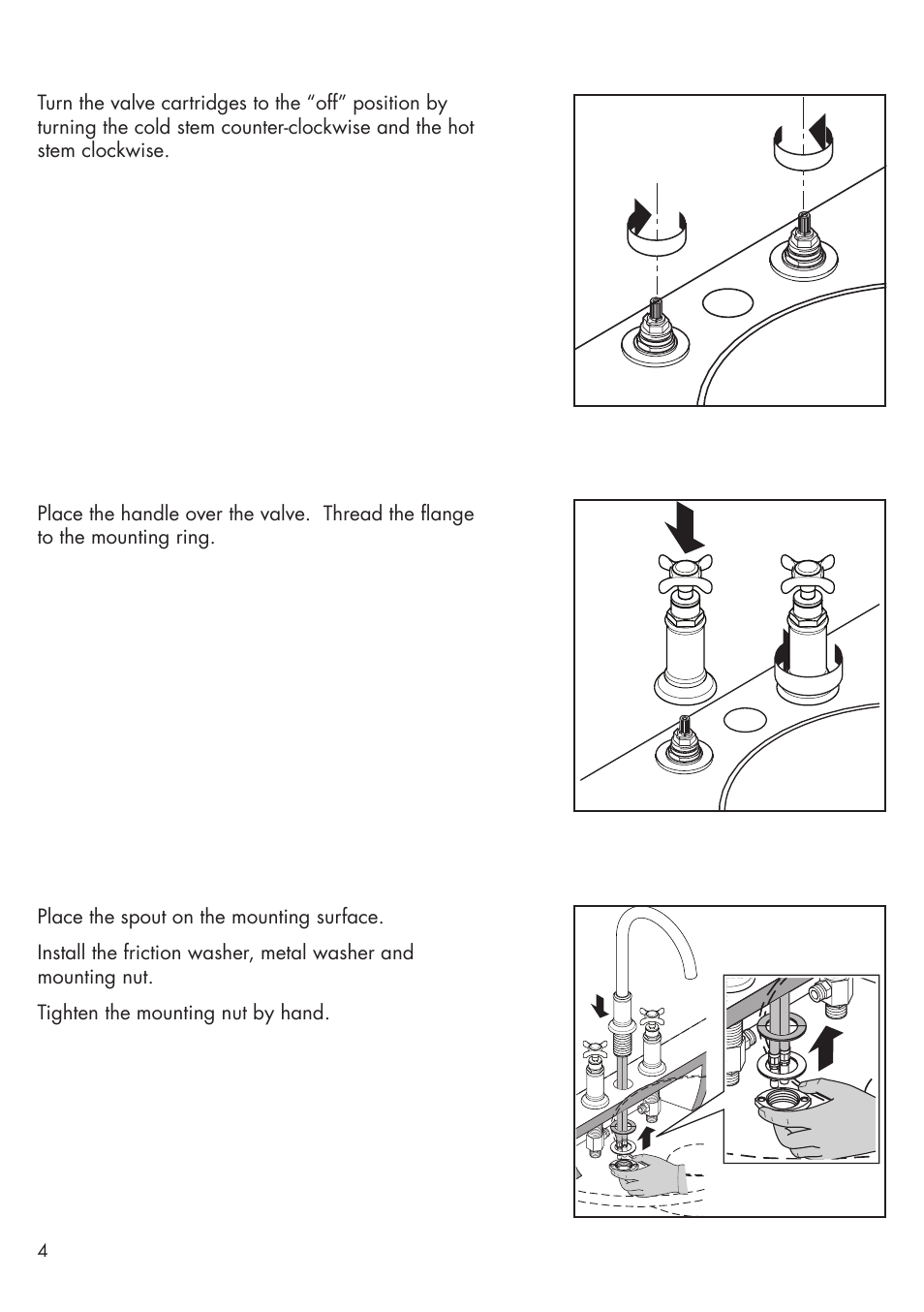 Turn the valve cartridges to the “off” position by turning the cold stem counter-clockwise and the hot stem clockwise.

Place the handle over the valve.  Thread the flange to the mounting ring.

Place the spout on the mounting surface.

Install the friction washer, metal washer and mounting nut.

Tighten the mounting nut by hand.

4