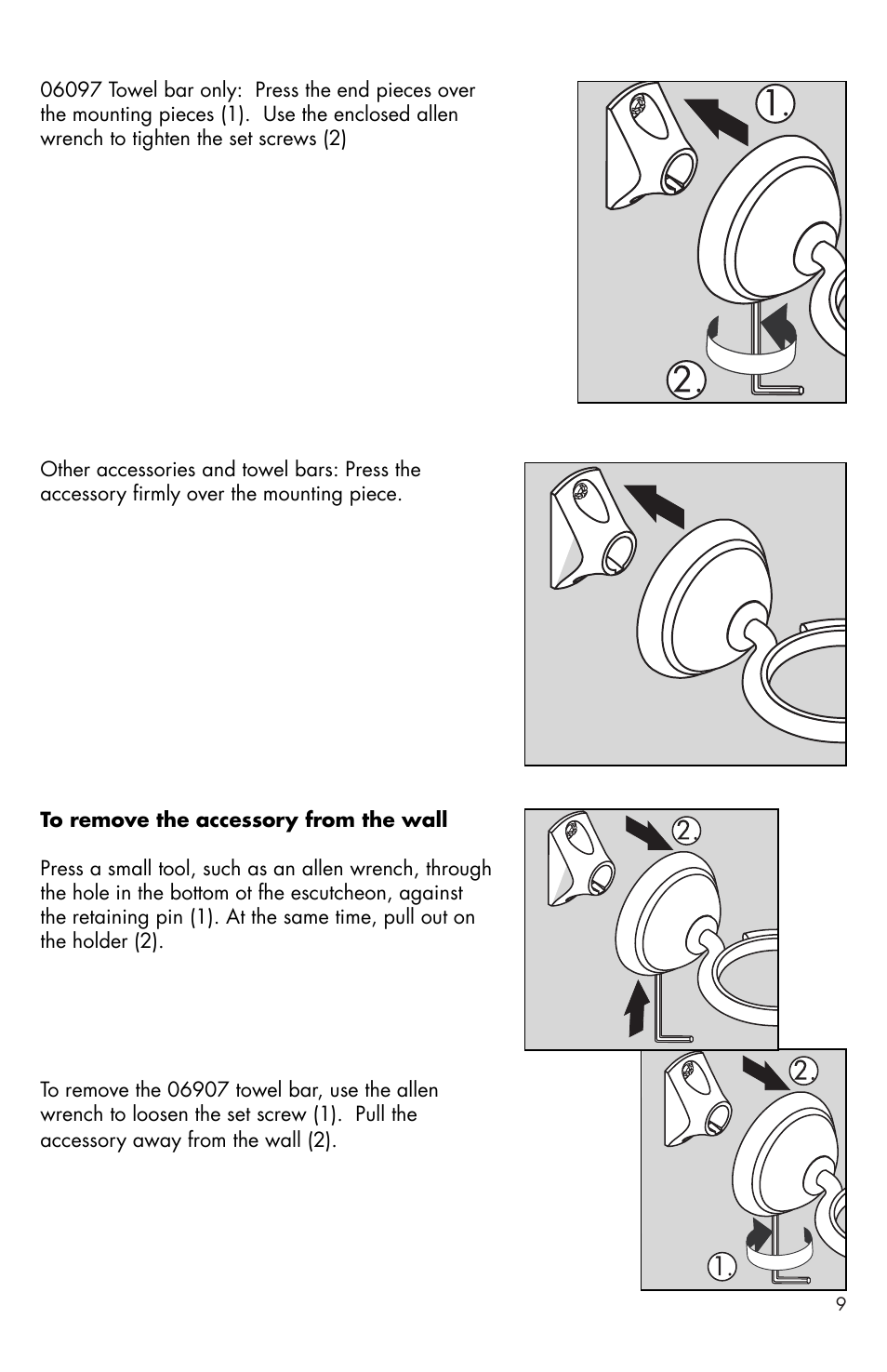 06097 Towel bar only: Press the end pieces over the mounting pieces (1). Use the enclosed allen wrench to tighten the set screws (2)

1.

2.

Other accessories and towel bars: Press the accessory firmly over the mounting piece.

**To remove the accessory from the wall**

Press a small tool, such as an allen wrench, through the hole in the bottom ot fhe escutcheon, against the retaining pin (1). At the same time, pull out on the holder (2).

2.

To remove the 06907 towel bar, use the allen wrench to loosen the set screw (1). Pull the accessory away from the wall (2).

2.

1.

9