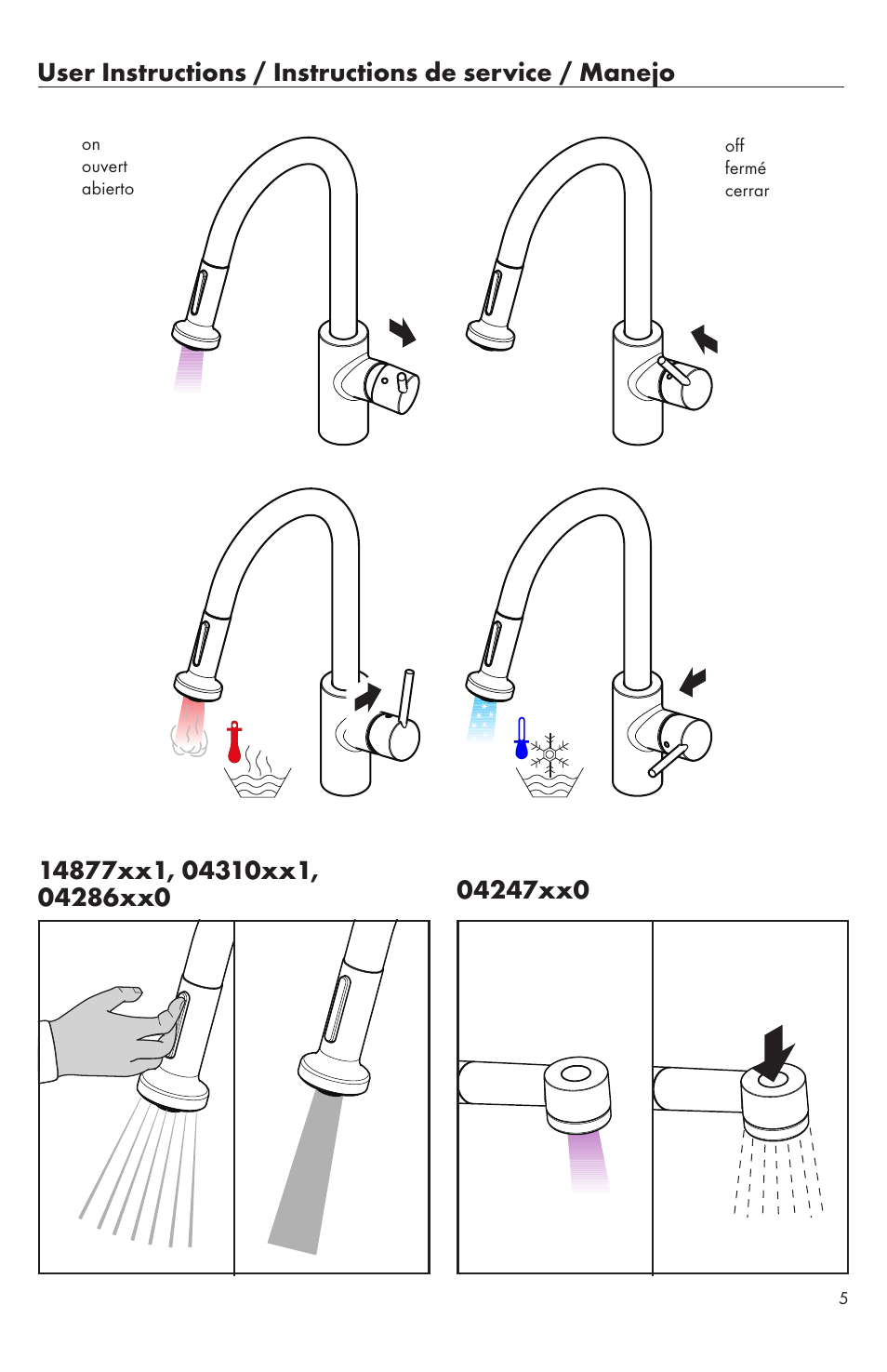 User Instructions / Instructions de service / Manejo

on
ouvert
abierto

off
fermé
cerrar

14877xx1, 04310xx1, 04286xx0

04247xx0

5