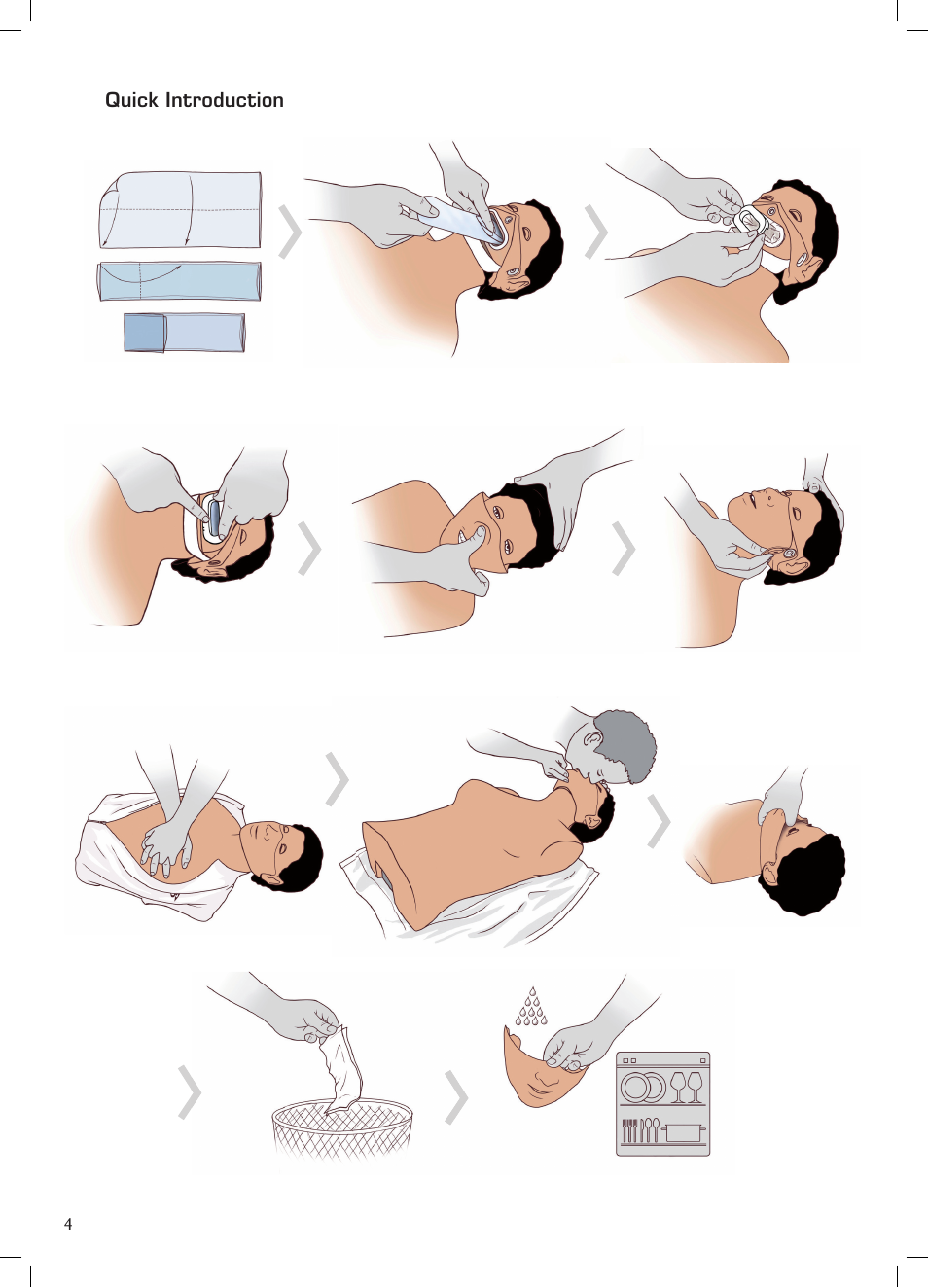 Quick Introduction

4