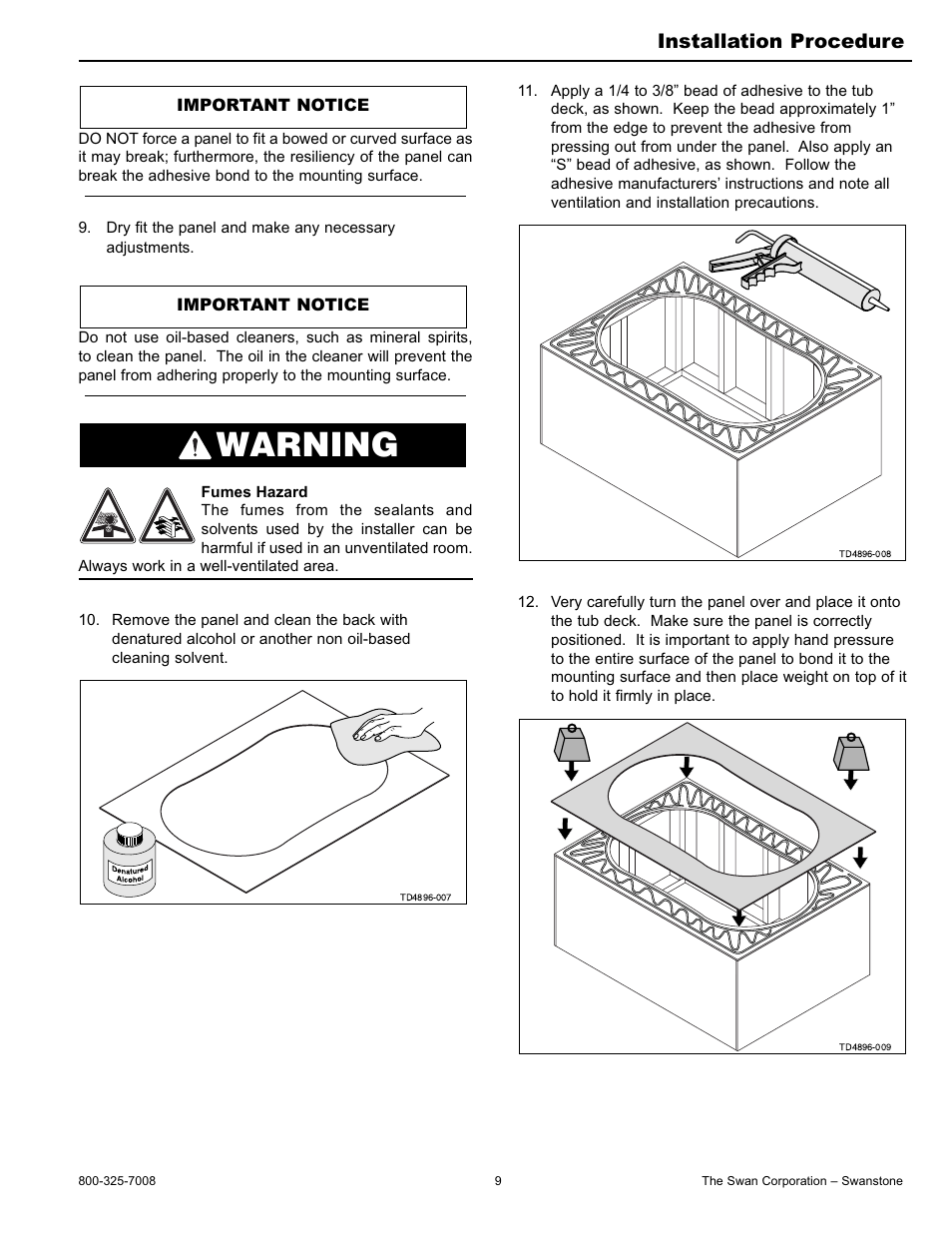 Installation Procedure

IMPORTANT NOTICE

DO NOT force a panel to fit a bowed or curved surface as it may break; furthermore, the resiliency of the panel can break the adhesive bond to the mounting surface.

9. Dry fit the panel and make any necessary adjustments.

IMPORTANT NOTICE

Do not use oil-based cleaners, such as mineral spirits, to clean the panel. The oil in the cleaner will prevent the panel from adhering properly to the mounting surface.

WARNING

Fumes Hazard
The fumes from the sealants and solvents used by the installer can be harmful if used in an unventilated room. Always work in a well-ventilated area.

10. Remove the panel and clean the back with denatured alcohol or another non oil-based cleaning solvent.

Denatured Alcohol

TD4896-007

11. Apply a 1/4 to 3/8” bead of adhesive to the tub deck, as shown. Keep the bead approximately 1” from the edge to prevent the adhesive from pressing out from under the panel. Also apply an “S” bead of adhesive, as shown. Follow the adhesive manufacturers’ instructions and note all ventilation and installation precautions.

TD4896-008

12. Very carefully turn the panel over and place it onto the tub deck. Make sure the panel is correctly positioned. It is important to apply hand pressure to the entire surface of the panel to bond it to the mounting surface and then place weight on top of it to hold it firmly in place.

TD4896-009

800-325-7008 9 The Swan Corporation – Swanstone