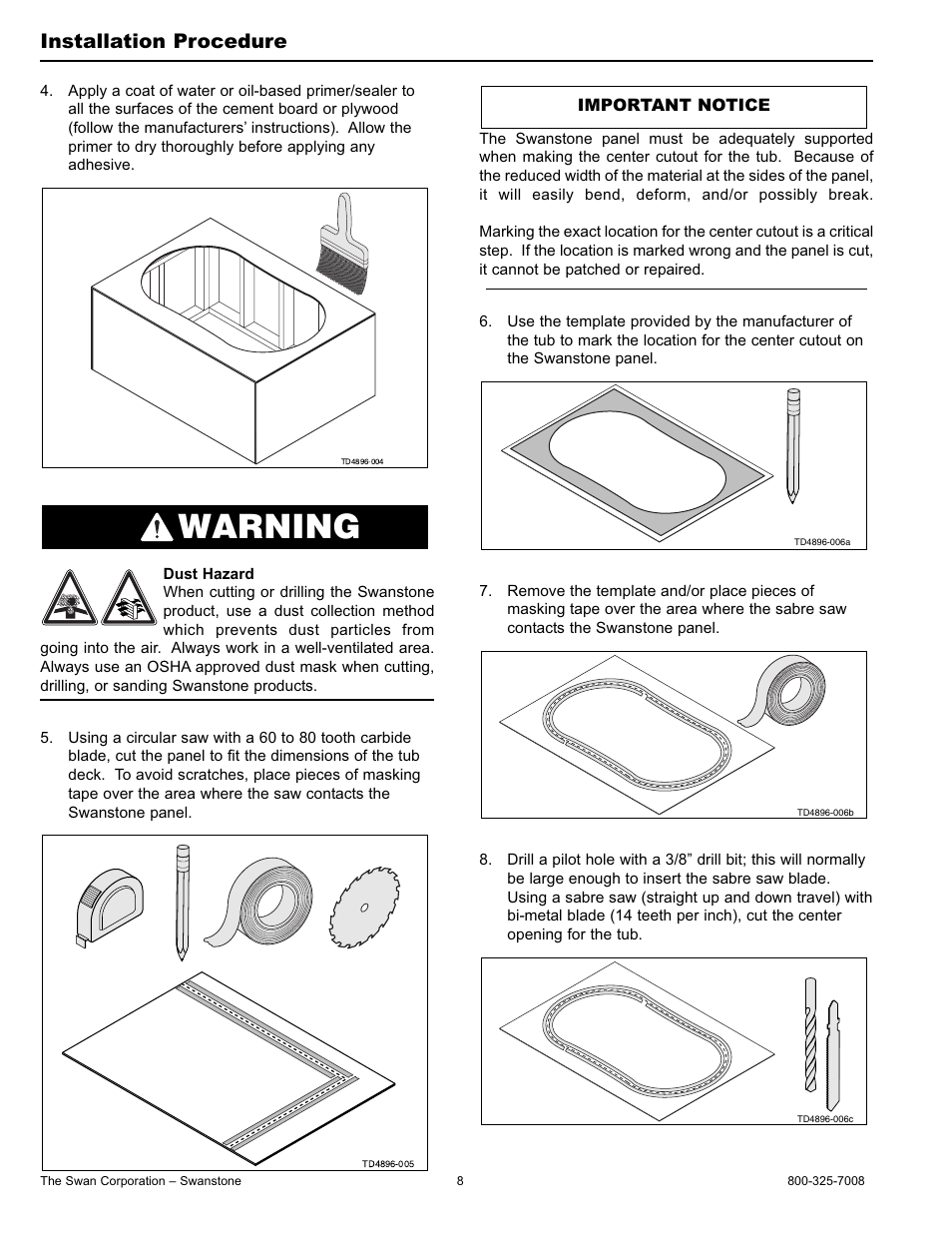 Installation Procedure

4. Apply a coat of water or oil-based primer/sealer to all the surfaces of the cement board or plywood (follow the manufacturers' instructions). Allow the primer to dry thoroughly before applying any adhesive.

TD4896-004

WARNING

Dust Hazard
When cutting or drilling the Swanstone product, use a dust collection method which prevents dust particles from going into the air. Always work in a well-ventilated area. Always use an OSHA approved dust mask when cutting, drilling, or sanding Swanstone products.

5. Using a circular saw with a 60 to 80 tooth carbide blade, cut the panel to fit the dimensions of the tub deck. To avoid scratches, place pieces of masking tape over the area where the saw contacts the Swanstone panel.

TD4896-005

IMPORTANT NOTICE

The Swanstone panel must be adequately supported when making the center cutout for the tub. Because of the reduced width of the material at the sides of the panel, it will easily bend, deform, and/or possibly break.

Marking the exact location for the center cutout is a critical step. If the location is marked wrong and the panel is cut, it cannot be patched or repaired.

6. Use the template provided by the manufacturer of the tub to mark the location for the center cutout on the Swanstone panel.

TD4896-006a

7. Remove the template and/or place pieces of masking tape over the area where the sabre saw contacts the Swanstone panel.

TD4896-006b

8. Drill a pilot hole with a 3/8" drill bit; this will normally be large enough to insert the sabre saw blade. Using a sabre saw (straight up and down travel) with bi-metal blade (14 teeth per inch), cut the center opening for the tub.

TD4896-006c

The Swan Corporation – Swanstone 8 800-325-7008