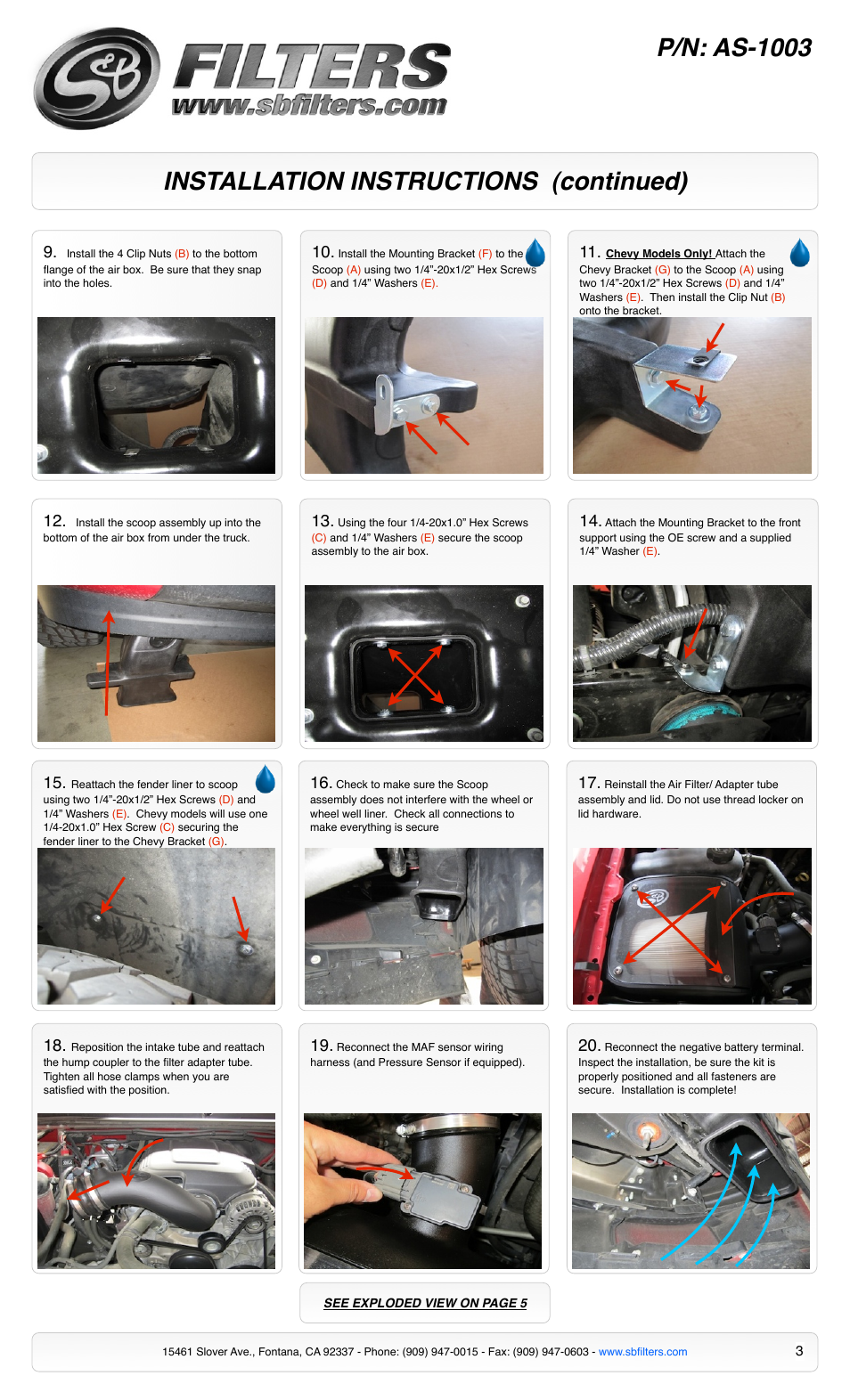 S&B FILTERS
www.sbfilters.com

P/N: AS-1003

INSTALLATION INSTRUCTIONS (continued)

9. Install the 4 Clip Nuts (B) to the bottom flange of the air box. Be sure that they snap into the holes.

10. Install the Mounting Bracket (F) to the Scoop (A) using two 1/4"-20x1/2" Hex Screws (D) and 1/4" Washers (E).

11. Chevy Models Only! Attach the Chevy Bracket (G) to the Scoop (A) using two 1/4"-20x1/2" Hex Screws (D) and 1/4" Washers (E). Then install the Clip Nut (B) onto the bracket.

12. Install the scoop assembly up into the bottom of the air box from under the truck.

13. Using the four 1/4-20x1.0" Hex Screws (C) and 1/4" Washers (E) secure the scoop assembly to the air box.

14. Attach the Mounting Bracket to the front support using the OE screw and a supplied 1/4" Washer (E).

15. Reattach the fender liner to scoop using two 1/4"-20x1/2" Hex Screws (D) and 1/4" Washers (E). Chevy models will use one 1/4-20x1.0" Hex Screw (C) securing the fender liner to the Chevy Bracket (G).

16. Check to make sure the Scoop assembly does not interfere with the wheel or wheel well liner. Check all connections to make everything is secure

17. Reinstall the Air Filter/ Adapter tube assembly and lid. Do not use thread locker on lid hardware.

18. Reposition the intake tube and reattach the hump coupler to the filter adapter tube. Tighten all hose clamps when you are satisfied with the position.

19. Reconnect the MAF sensor wiring harness (and Pressure Sensor if equipped).

20. Reconnect the negative battery terminal. Inspect the installation, be sure the kit is properly positioned and all fasteners are secure. Installation is complete!

SEE EXPLODED VIEW ON PAGE 5

15461 Slover Ave., Fontana, CA 92337 - Phone: (909) 947-0015 - Fax: (909) 947-0603 - www.sbfilters.com

3