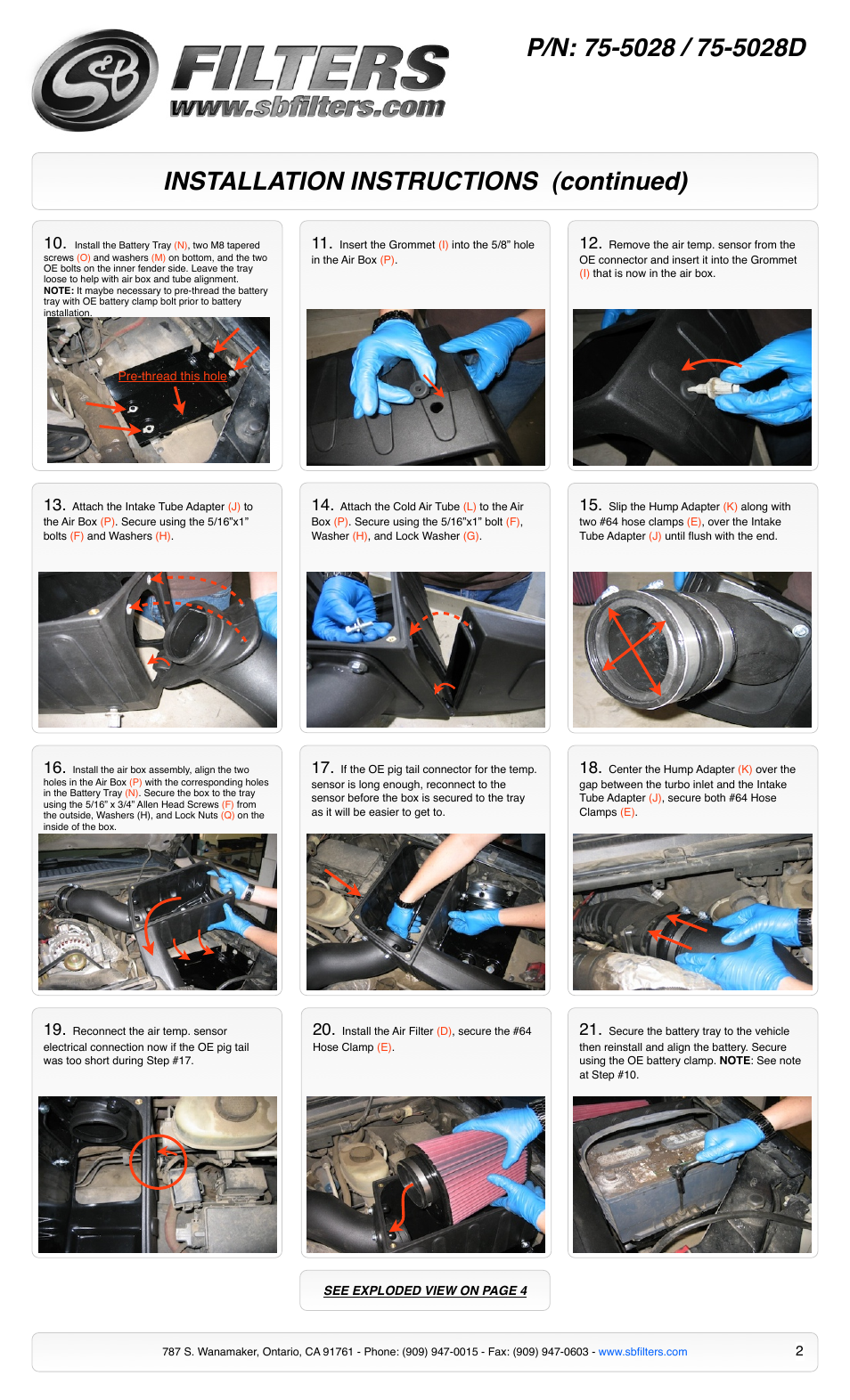 S&B FILTERS www.sbfilters.com

P/N: 75-5028 / 75-5028D

INSTALLATION INSTRUCTIONS (continued)

10. Install the Battery Tray (N), two M8 tapered screws (O) and washers (M) on bottom, and the two OE bolts on the inner fender side. Leave the tray loose to help with air box and tube alignment. NOTE: It maybe necessary to pre-thread the battery tray with OE battery clamp bolt prior to battery installation.

Pre-thread this hole

11. Insert the Grommet (I) into the 5/8" hole in the Air Box (P).

12. Remove the air temp. sensor from the OE connector and insert it into the Grommet (I) that is now in the air box.

13. Attach the Intake Tube Adapter (J) to the Air Box (P). Secure using the 5/16"x1" bolts (F) and Washers (H).

14. Attach the Cold Air Tube (L) to the Air Box (P). Secure using the 5/16"x1" bolt (F), Washer (H), and Lock Washer (G).

15. Slip the Hump Adapter (K) along with two #64 hose clamps (E), over the Intake Tube Adapter (J) until flush with the end.

16. Install the air box assembly, align the two holes in the Air Box (P) with the corresponding holes in the Battery Tray (N). Secure the box to the tray using the 5/16" x 3/4" Allen Head Screws (F) from the outside, Washers (H), and Lock Nuts (Q) on the inside of the box.

17. If the OE pig tail connector for the temp. sensor is long enough, reconnect to the sensor before the box is secured to the tray as it will be easier to get to.

18. Center the Hump Adapter (K) over the gap between the turbo inlet and the Intake Tube Adapter (J), secure both #64 Hose Clamps (E).

19. Reconnect the air temp. sensor electrical connection now if the OE pig tail was too short during Step #17.

20. Install the Air Filter (D), secure the #64 Hose Clamp (E).

21. Secure the battery tray to the vehicle then reinstall and align the battery. Secure using the OE battery clamp. NOTE: See note at Step #10.

SEE EXPLODED VIEW ON PAGE 4

787 S. Wanamaker, Ontario, CA 91761 - Phone: (909) 947-0015 - Fax: (909) 947-0603 - www.sbfilters.com

2