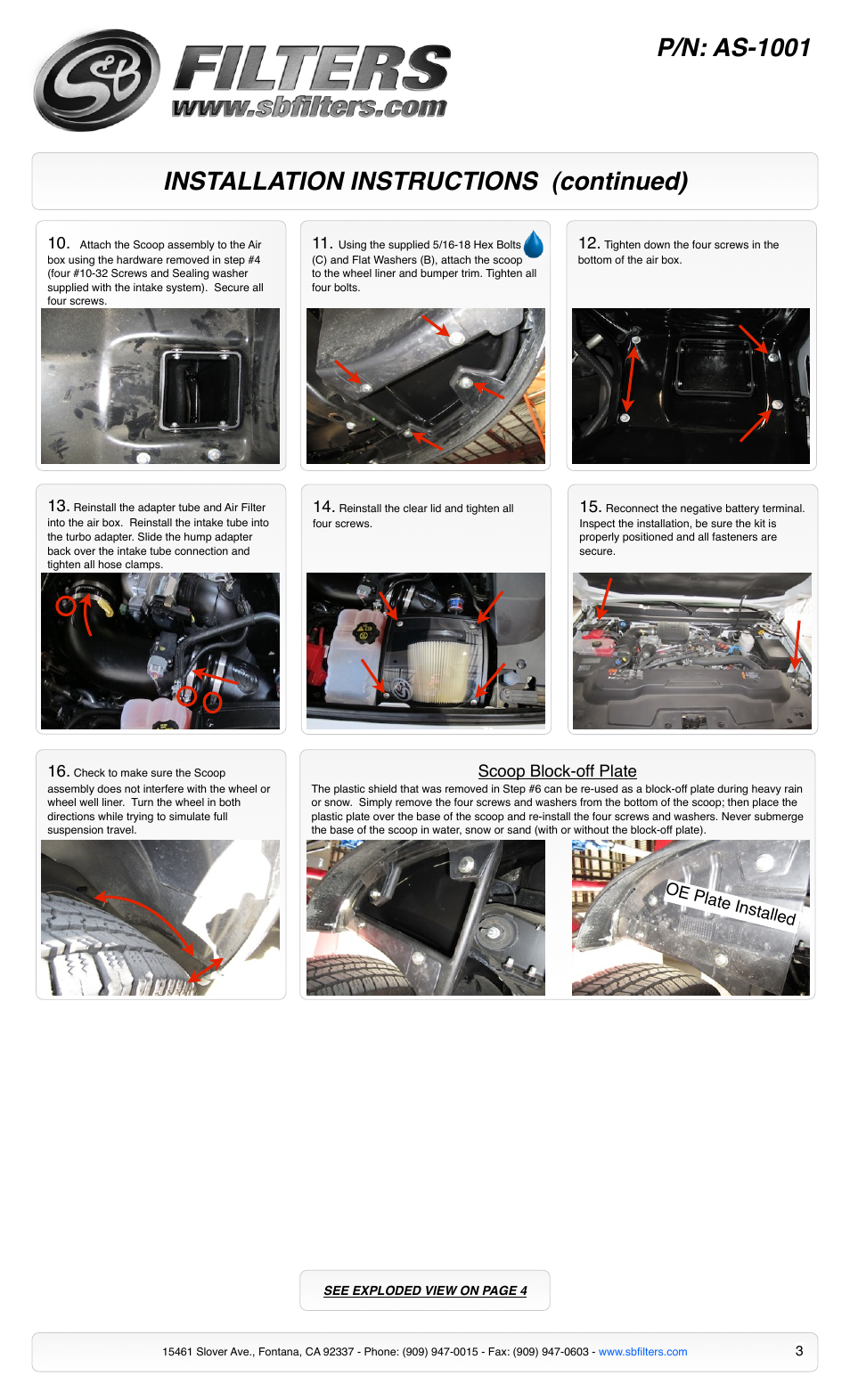 S&B FILTERS www.sbfilters.com

P/N: AS-1001

INSTALLATION INSTRUCTIONS (continued)

10. Attach the Scoop assembly to the Air box using the hardware removed in step #4 (four #10-32 Screws and Sealing washer supplied with the intake system). Secure all four screws.

11. Using the supplied 5/16-18 Hex Bolts (C) and Flat Washers (B), attach the scoop to the wheel liner and bumper trim. Tighten all four bolts.

12. Tighten down the four screws in the bottom of the air box.

13. Reinstall the adapter tube and Air Filter into the air box. Reinstall the intake tube into the turbo adapter. Slide the hump adapter back over the intake tube connection and tighten all hose clamps.

14. Reinstall the clear lid and tighten all four screws.

15. Reconnect the negative battery terminal. Inspect the installation, be sure the kit is properly positioned and all fasteners are secure.

16. Check to make sure the Scoop assembly does not interfere with the wheel or wheel well liner. Turn the wheel in both directions while trying to simulate full suspension travel.

Scoop Block-off Plate

The plastic shield that was removed in Step #6 can be re-used as a block-off plate during heavy rain or snow. Simply remove the four screws and washers from the bottom of the scoop; then place the plastic plate over the base of the scoop and re-install the four screws and washers. Never submerge the base of the scoop in water, snow or sand (with or without the block-off plate).

OE Plate Installed

SEE EXPLODED VIEW ON PAGE 4

15461 Slover Ave., Fontana, CA 92337 - Phone: (909) 947-0015 - Fax: (909) 947-0603 - www.sbfilters.com

3