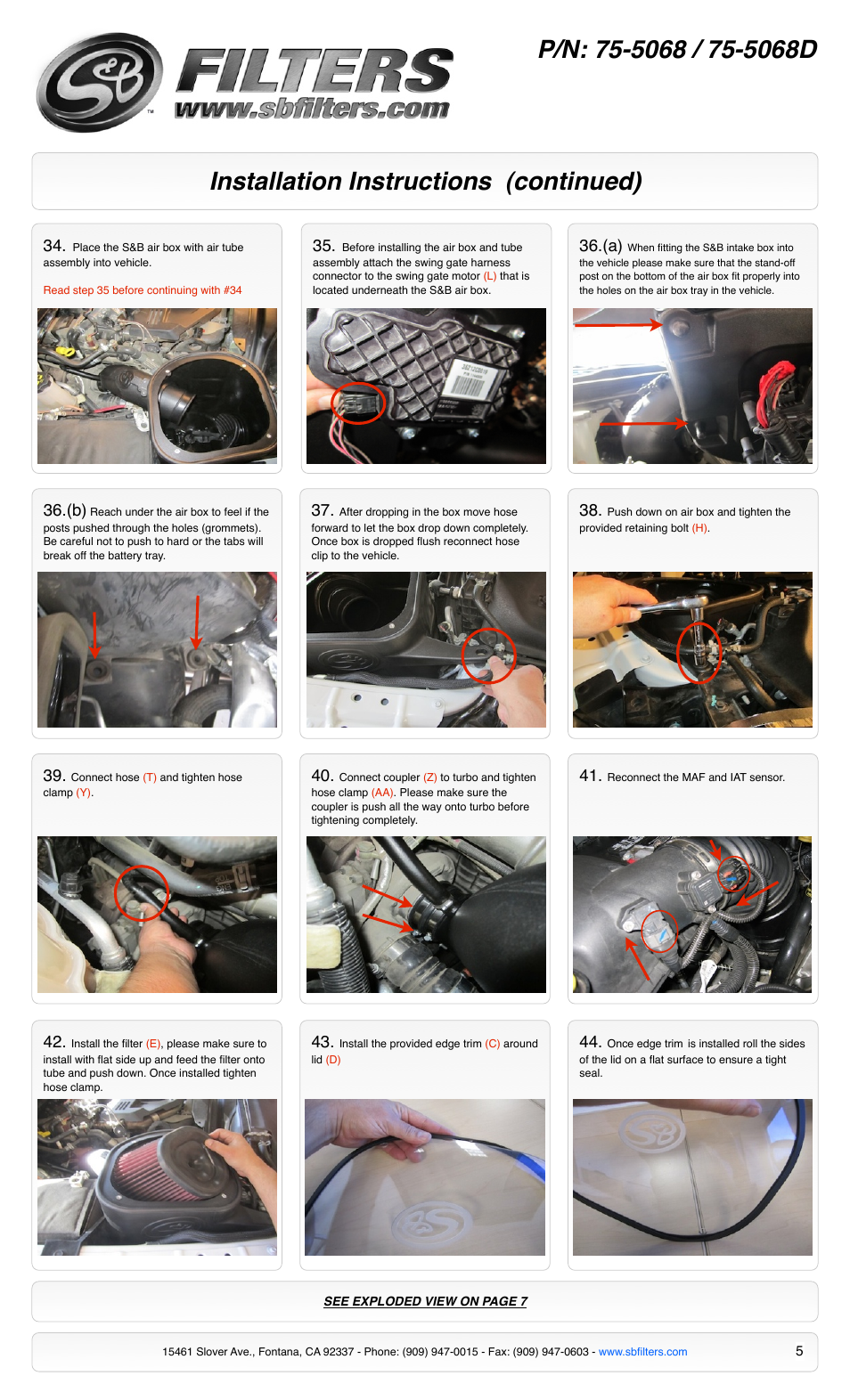 S&B FILTERS
www.sbfilters.com

P/N: 75-5068 / 75-5068D

Installation Instructions (continued)

34. Place the S&B air box with air tube assembly into vehicle.

Read step 35 before continuing with #34

35. Before installing the air box and tube assembly attach the swing gate harness connector to the swing gate motor (L) that is located underneath the S&B air box.

36.(a) When fitting the S&B intake box into the vehicle please make sure that the stand-off post on the bottom of the air box fit properly into the holes on the air box tray in the vehicle.

36.(b) Reach under the air box to feel if the posts pushed through the holes (grommets). Be careful not to push to hard or the tabs will break off the battery tray.

37. After dropping in the box move hose forward to let the box drop down completely. Once box is dropped flush reconnect hose clip to the vehicle.

38. Push down on air box and tighten the provided retaining bolt (H).

39. Connect hose (T) and tighten hose clamp (Y).

40. Connect coupler (Z) to turbo and tighten hose clamp (AA). Please make sure the coupler is push all the way onto turbo before tightening completely.

41. Reconnect the MAF and IAT sensor.

42. Install the filter (E), please make sure to install with flat side up and feed the filter onto tube and push down. Once installed tighten hose clamp.

43. Install the provided edge trim (C) around lid (D)

44. Once edge trim is installed roll the sides of the lid on a flat surface to ensure a tight seal.

SEE EXPLODED VIEW ON PAGE 7

15461 Slover Ave., Fontana, CA 92337 - Phone: (909) 947-0015 - Fax: (909) 947-0603 - www.sbfilters.com

5