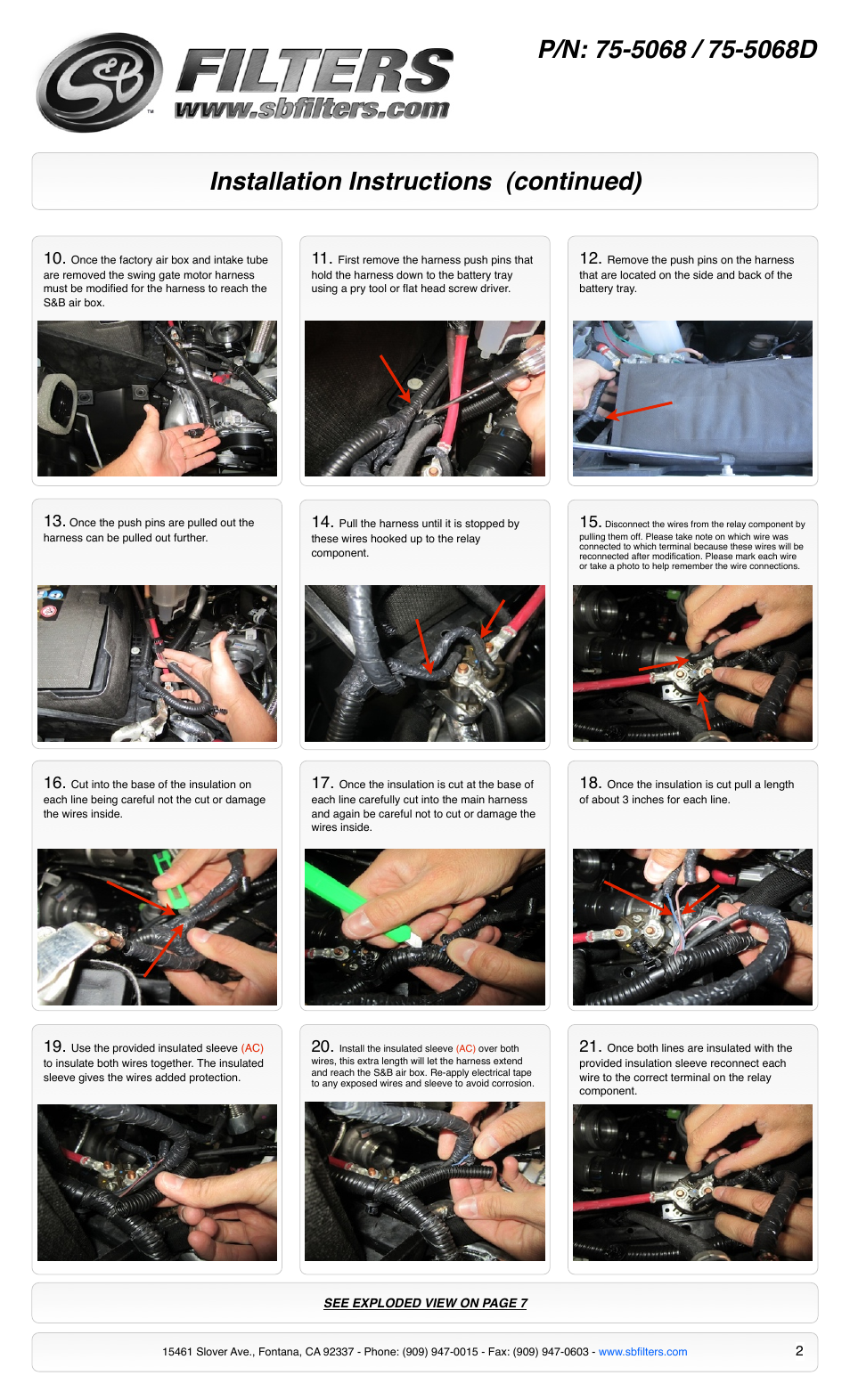 S&B FILTERS
www.sbfilters.com

P/N: 75-5068 / 75-5068D

Installation Instructions (continued)

10. Once the factory air box and intake tube are removed the swing gate motor harness must be modified for the harness to reach the S&B air box.

11. First remove the harness push pins that hold the harness down to the battery tray using a pry tool or flat head screw driver.

12. Remove the push pins on the harness that are located on the side and back of the battery tray.

13. Once the push pins are pulled out the harness can be pulled out further.

14. Pull the harness until it is stopped by these wires hooked up to the relay component.

15. Disconnect the wires from the relay component by pulling them off. Please take note on which wire was connected to which terminal because these wires will be reconnected after modification. Please mark each wire or take a photo to help remember the wire connections.

16. Cut into the base of the insulation on each line being careful not the cut or damage the wires inside.

17. Once the insulation is cut at the base of each line carefully cut into the main harness and again be careful not to cut or damage the wires inside.

18. Once the insulation is cut pull a length of about 3 inches for each line.

19. Use the provided insulated sleeve (AC) to insulate both wires together. The insulated sleeve gives the wires added protection.

20. Install the insulated sleeve (AC) over both wires, this extra length will let the harness extend and reach the S&B air box. Re-apply electrical tape to any exposed wires and sleeve to avoid corrosion.

21. Once both lines are insulated with the provided insulation sleeve reconnect each wire to the correct terminal on the relay component.

SEE EXPLODED VIEW ON PAGE 7

15461 Slover Ave., Fontana, CA 92337 - Phone: (909) 947-0015 - Fax: (909) 947-0603 - www.sbfilters.com

2