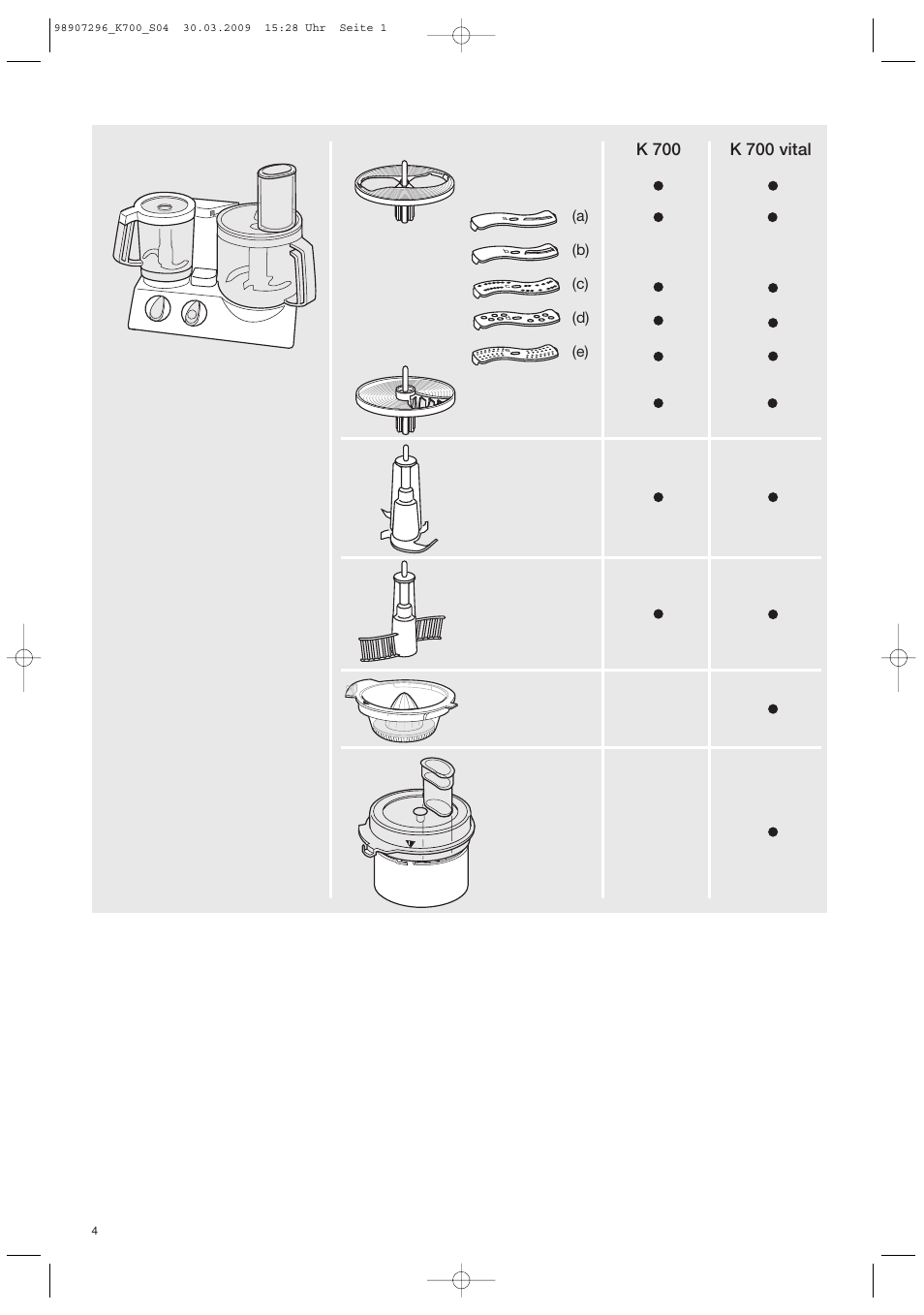 98907296_K700_S04 30.03.2009 15:28 Uhr Seite 1

| | K 700 | K 700 vital |
|---|---|---|
| | ● | ● |
| (a) | ● | ● |
| (b) | | |
| (c) | ● | ● |
| (d) | ● | ● |
| (e) | ● | ● |
| | ● | ● |
| | ● | ● |
| | ● | ● |
| | | ● |
| | | ● |

4