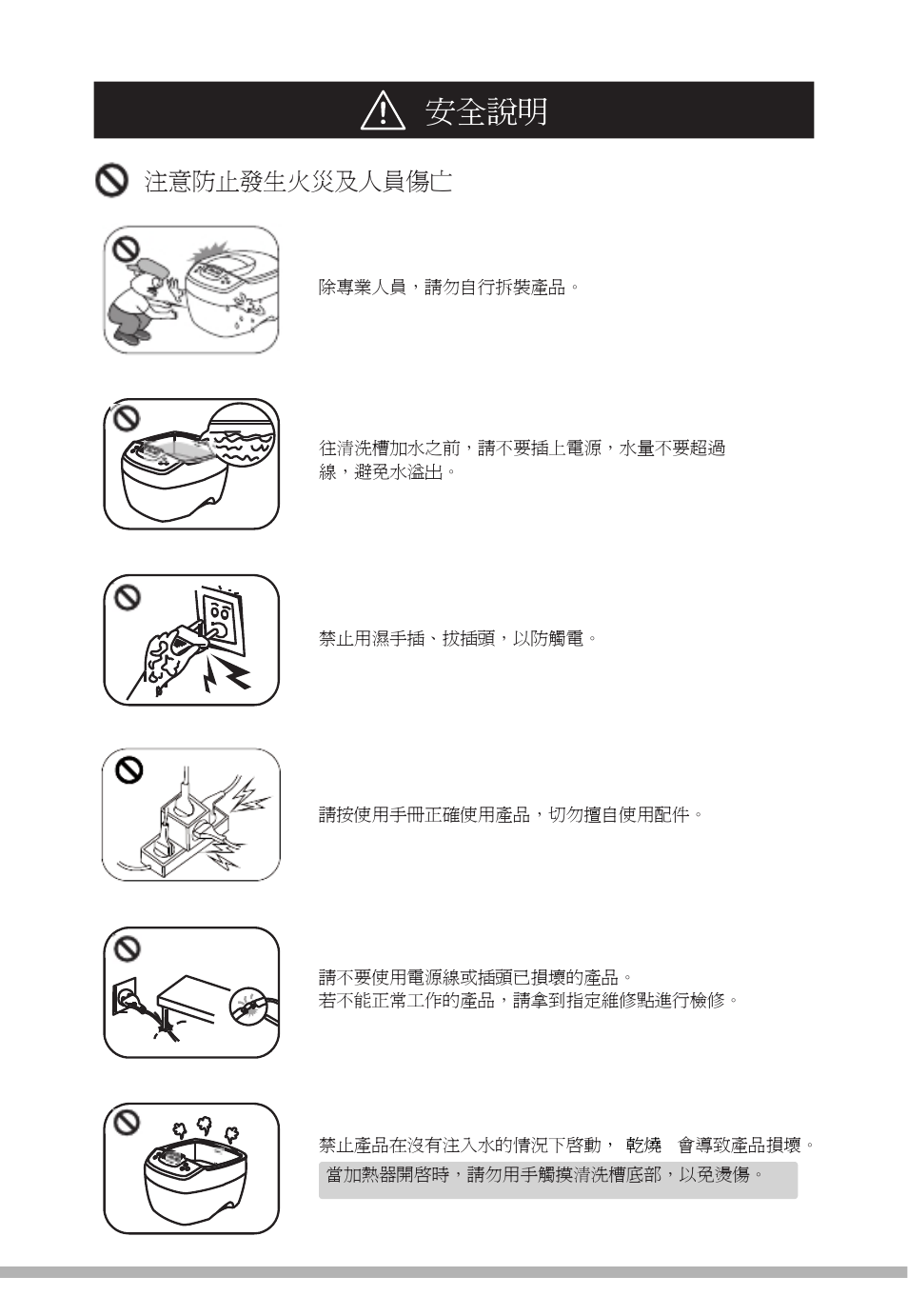 安全說明

注意防止發生火災及人員傷亡

除專業人員，請勿自行拆裝產品。

往清洗槽加水之前，請不要插上電源，水量不要超過線，避免水溢出。

禁止用濕手插、拔插頭，以防觸電。

請按使用手冊正確使用產品，切勿擅自使用配件。

請不要使用電源線或插頭已損壞的產品。
若不能正常工作的產品，請拿到指定維修點進行檢修。

禁止產品在沒有注入水的情況下啓動， 乾燒 會導致產品損壞。
當加熱器開啓時，請勿用手觸摸清洗槽底部，以免燙傷。