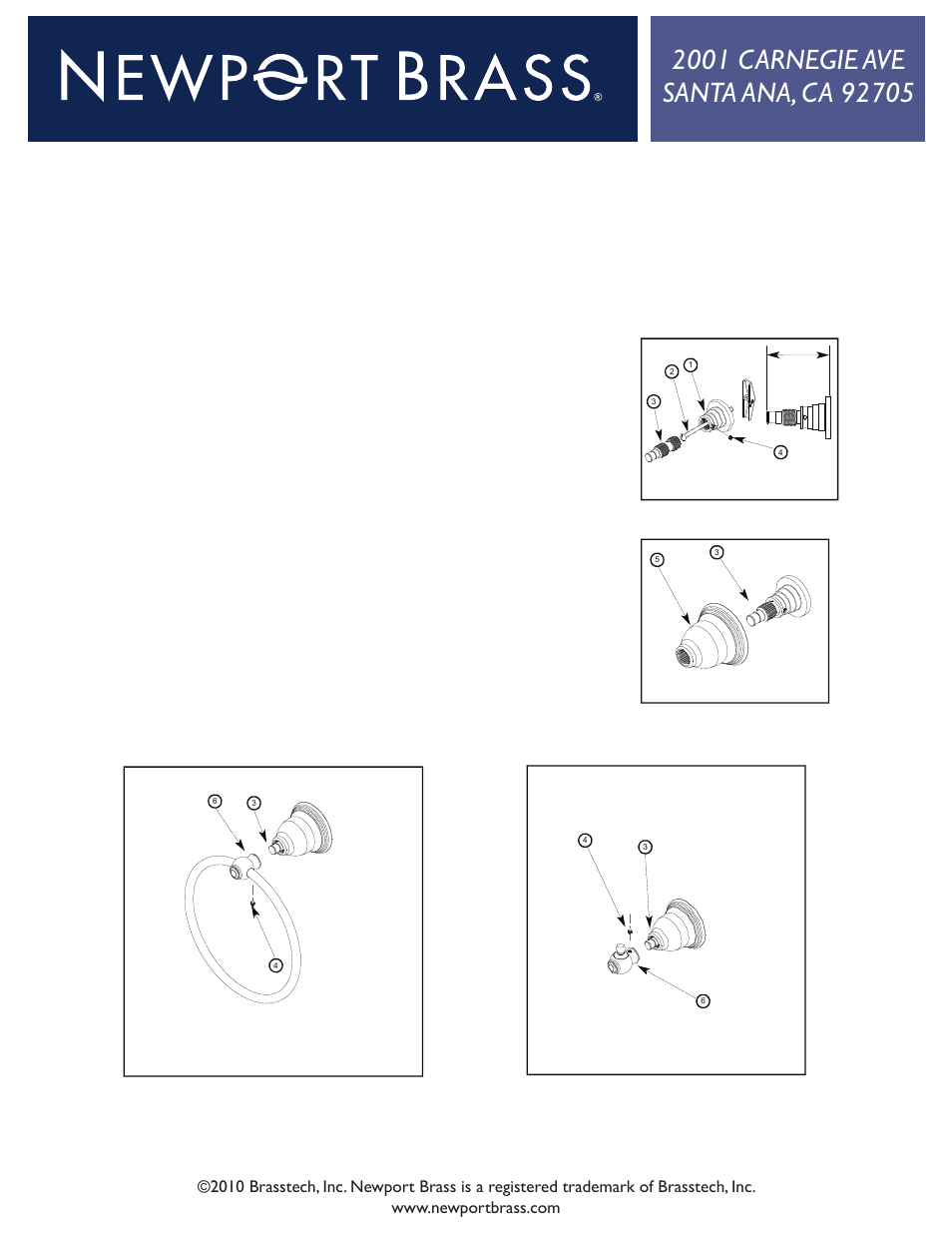 NEWPORT BRASS®

2001 CARNEGIE AVE
SANTA ANA, CA 92705

1
2
3
4

5
3

6
3
4

4
3
6

©2010 Brasstech, Inc. Newport Brass is a registered trademark of Brasstech, Inc.
www.newportbrass.com