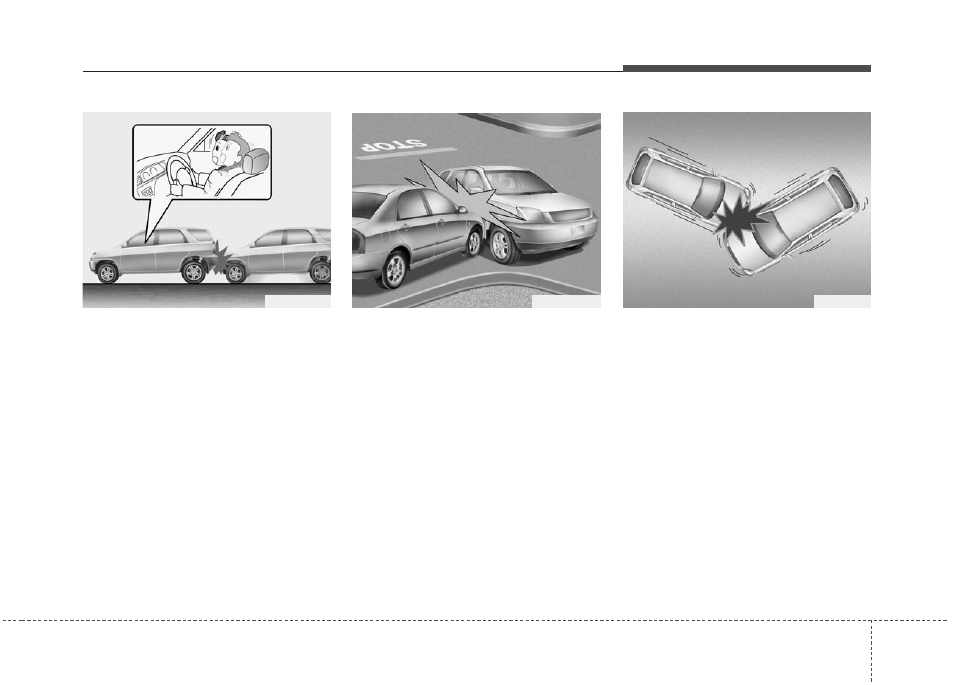 STOP