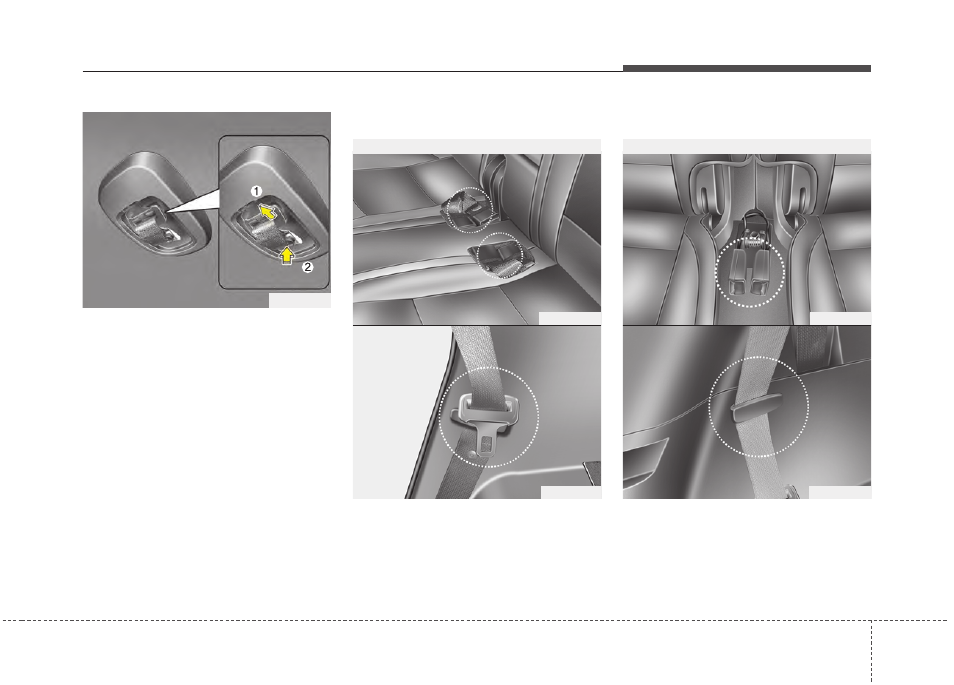 1

2