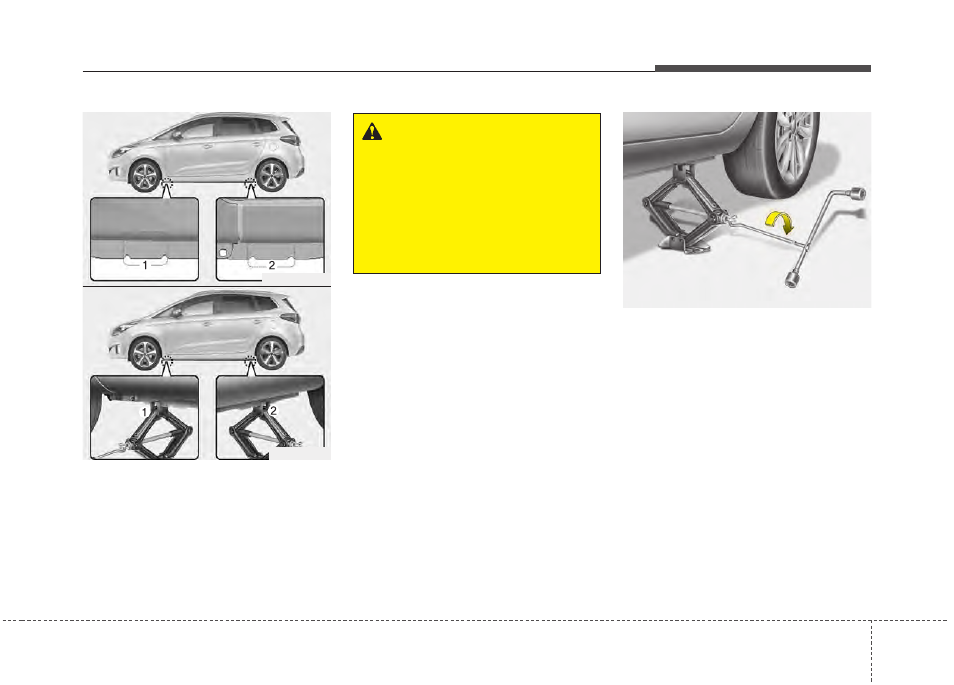 1

2

1

2