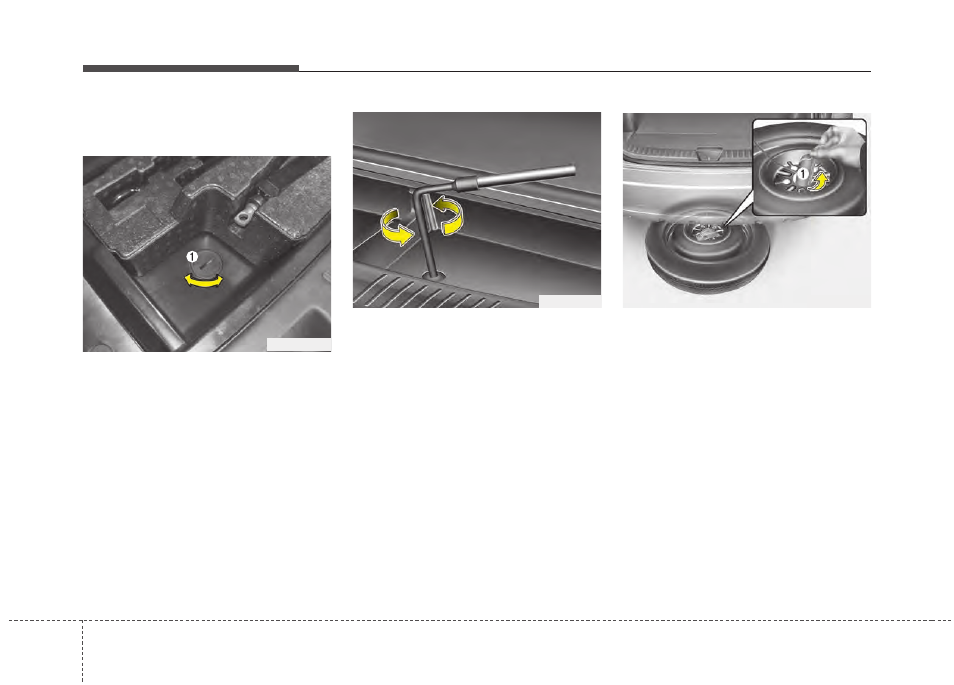 1

1