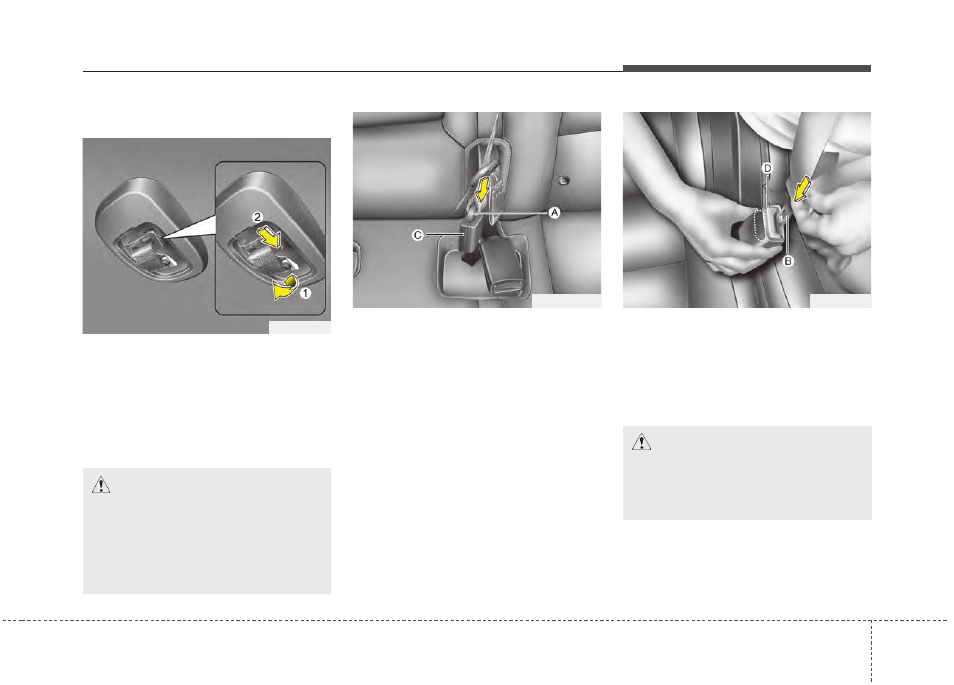 2

1

A

C

D

B