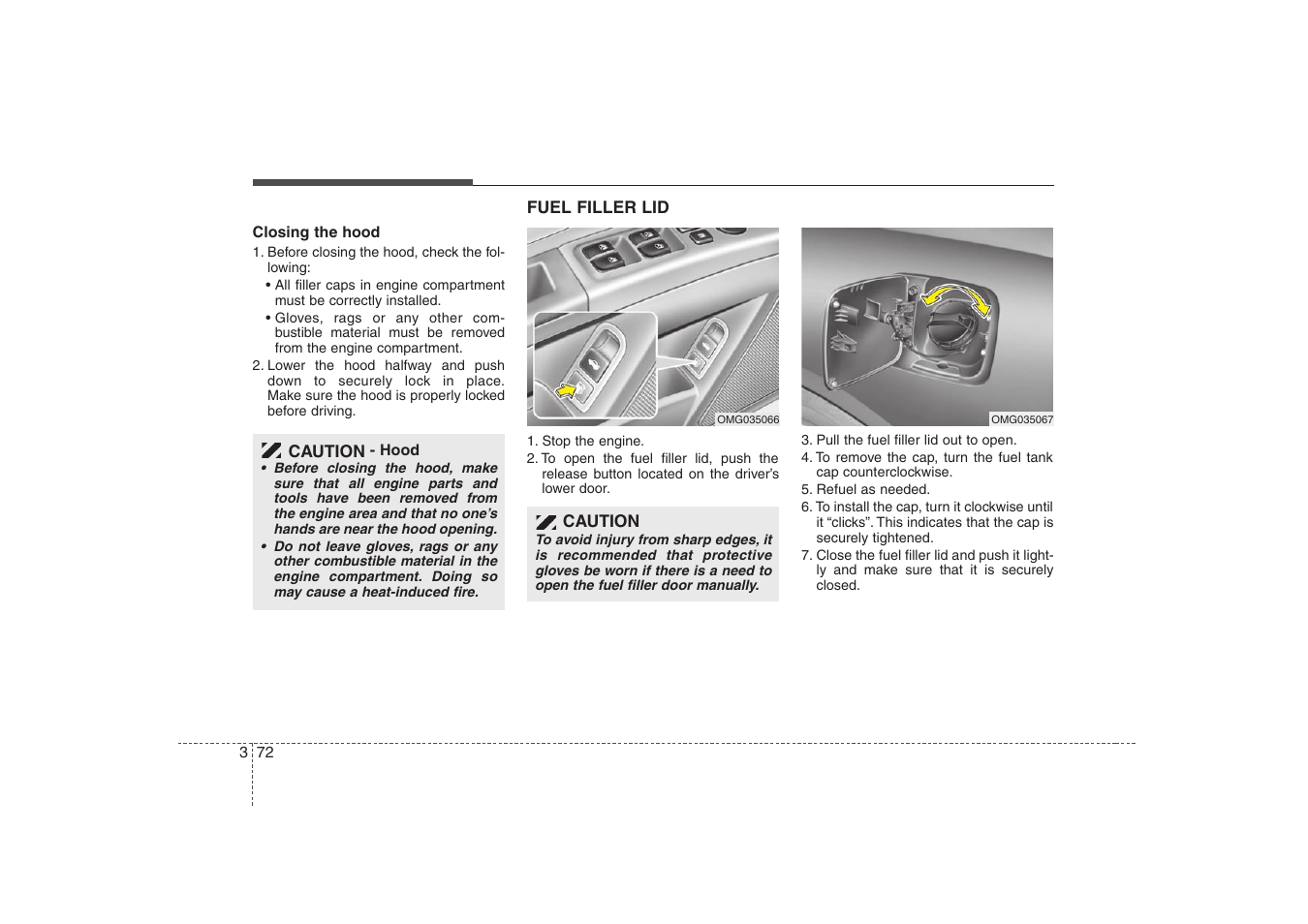 Closing the hood

1. Before closing the hood, check the following:

• All filler caps in engine compartment must be correctly installed.

• Gloves, rags or any other combustible material must be removed from the engine compartment.

2. Lower the hood halfway and push down to securely lock in place. Make sure the hood is properly locked before driving.

CAUTION - Hood

• Before closing the hood, make sure that all engine parts and tools have been removed from the engine area and that no one's hands are near the hood opening.

• Do not leave gloves, rags or any other combustible material in the engine compartment. Doing so may cause a heat-induced fire.

FUEL FILLER LID

OMG035066

1. Stop the engine.

2. To open the fuel filler lid, push the release button located on the driver's lower door.

CAUTION

To avoid injury from sharp edges, it is recommended that protective gloves be worn if there is a need to open the fuel filler door manually.

OMG035067

3. Pull the fuel filler lid out to open.

4. To remove the cap, turn the fuel tank cap counterclockwise.

5. Refuel as needed.

6. To install the cap, turn it clockwise until it "clicks". This indicates that the cap is securely tightened.

7. Close the fuel filler lid and push it lightly and make sure that it is securely closed.

3 72