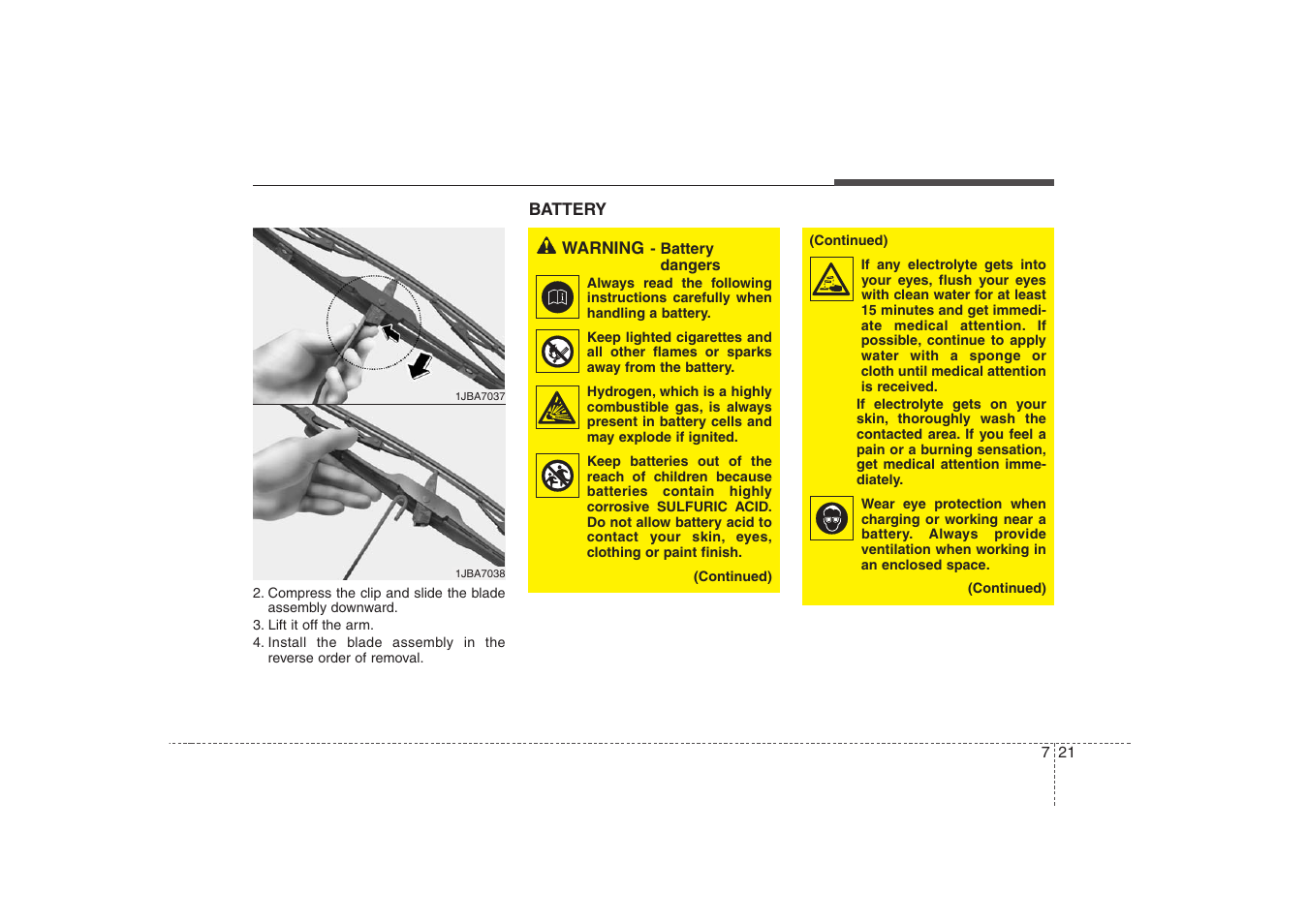 1JBA7037

1JBA7038

2. Compress the clip and slide the blade assembly downward.

3. Lift it off the arm.

4. Install the blade assembly in the reverse order of removal.

BATTERY

WARNING - Battery dangers

Always read the following instructions carefully when handling a battery.

Keep lighted cigarettes and all other flames or sparks away from the battery.

Hydrogen, which is a highly combustible gas, is always present in battery cells and may explode if ignited.

Keep batteries out of the reach of children because batteries contain highly corrosive SULFURIC ACID. Do not allow battery acid to contact your skin, eyes, clothing or paint finish.

(Continued)

(Continued)

If any electrolyte gets into your eyes, flush your eyes with clean water for at least 15 minutes and get immediate medical attention. If possible, continue to apply water with a sponge or cloth until medical attention is received.

If electrolyte gets on your skin, thoroughly wash the contacted area. If you feel a pain or a burning sensation, get medical attention immediately.

Wear eye protection when charging or working near a battery. Always provide ventilation when working in an enclosed space.

(Continued)

7 21